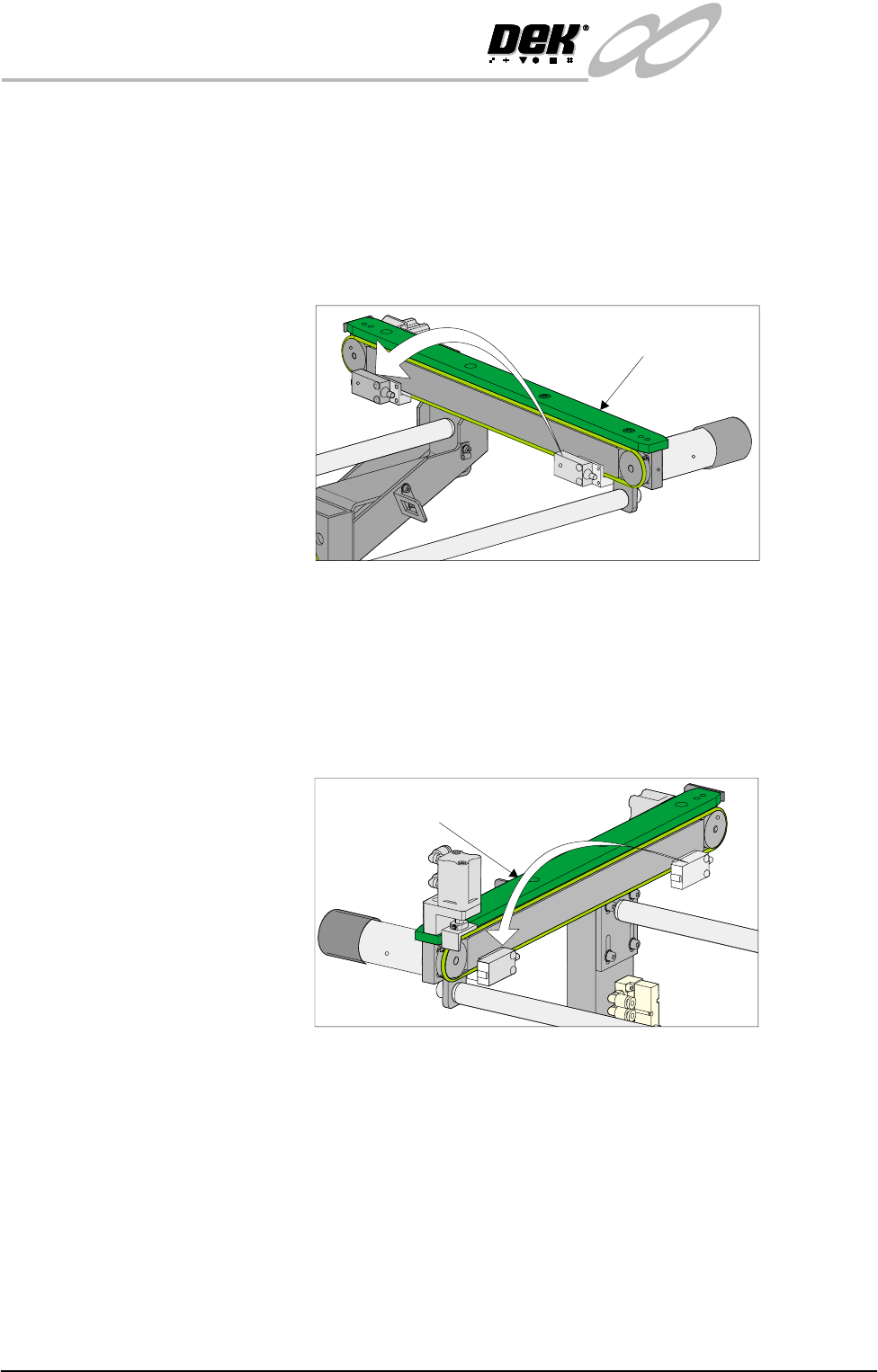 DEK®