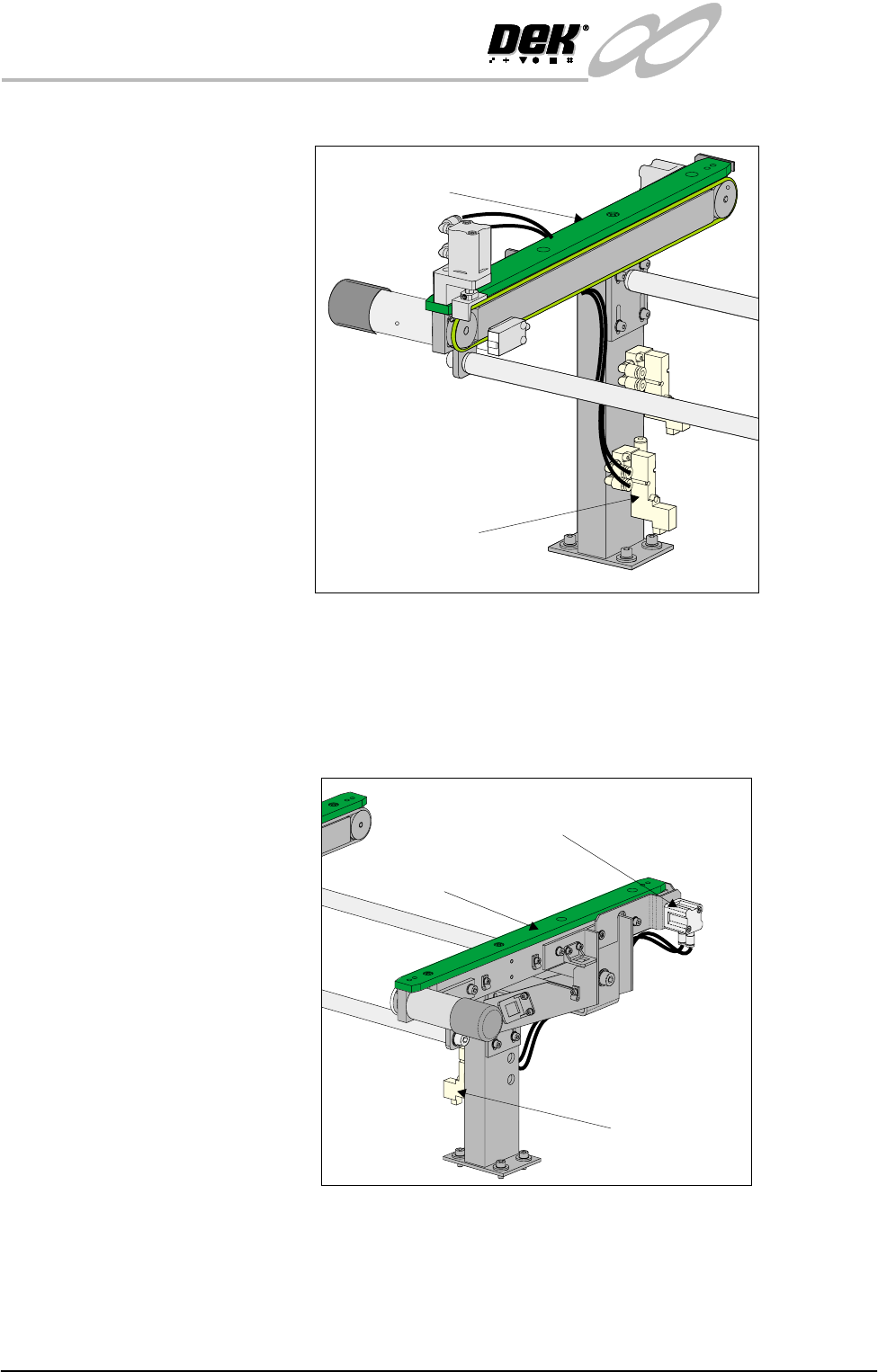 DEK®