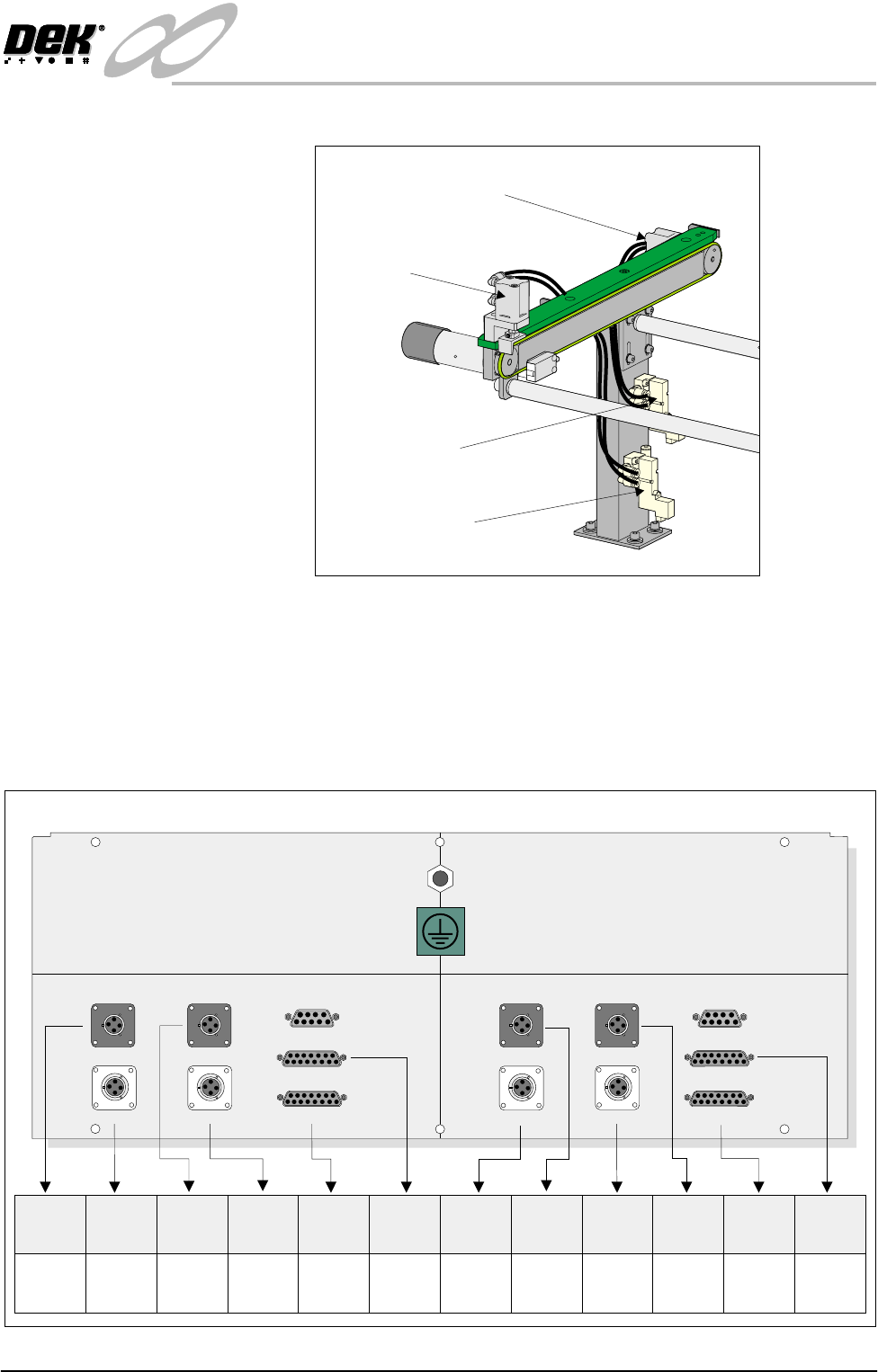 DEK®