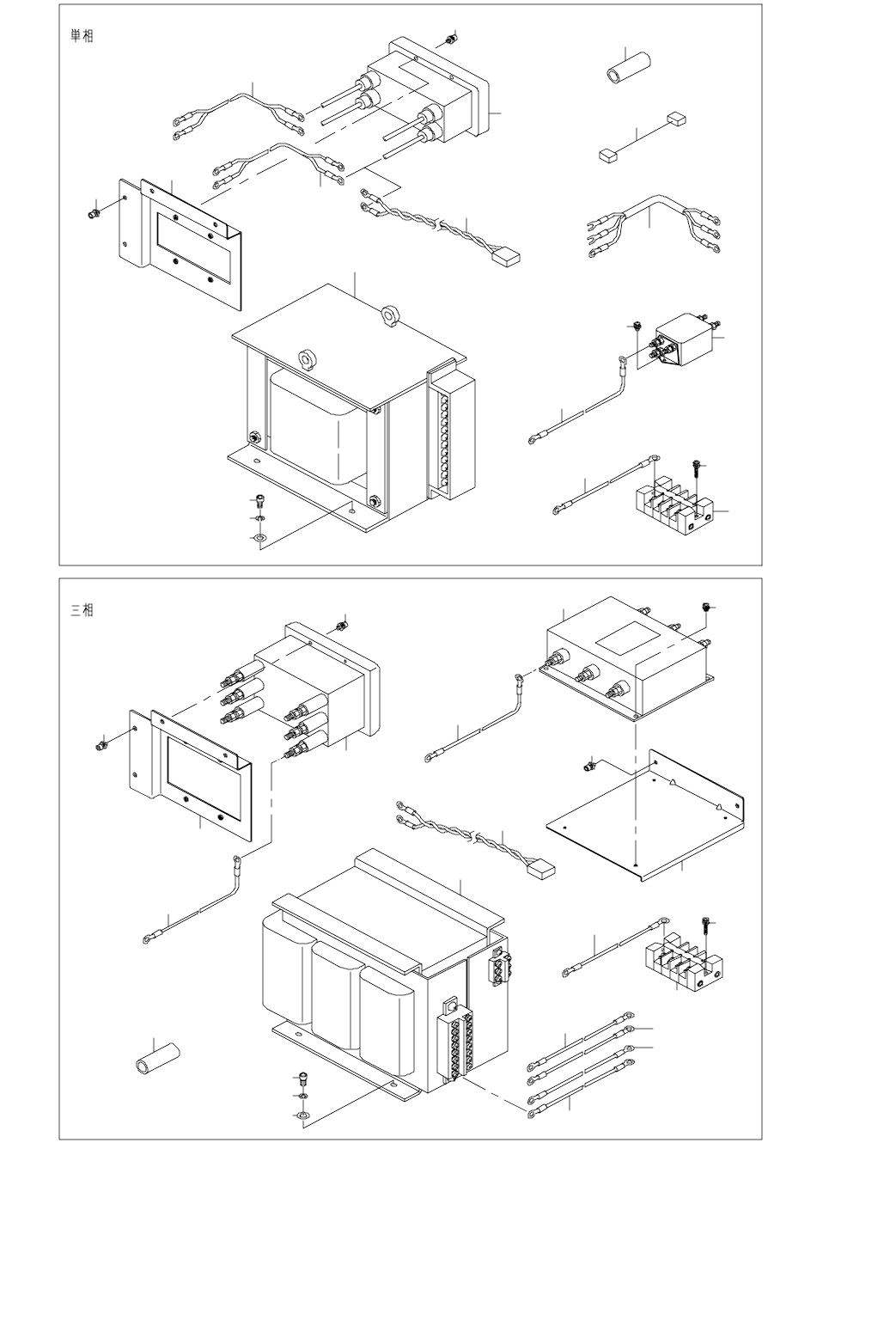 単相

三相