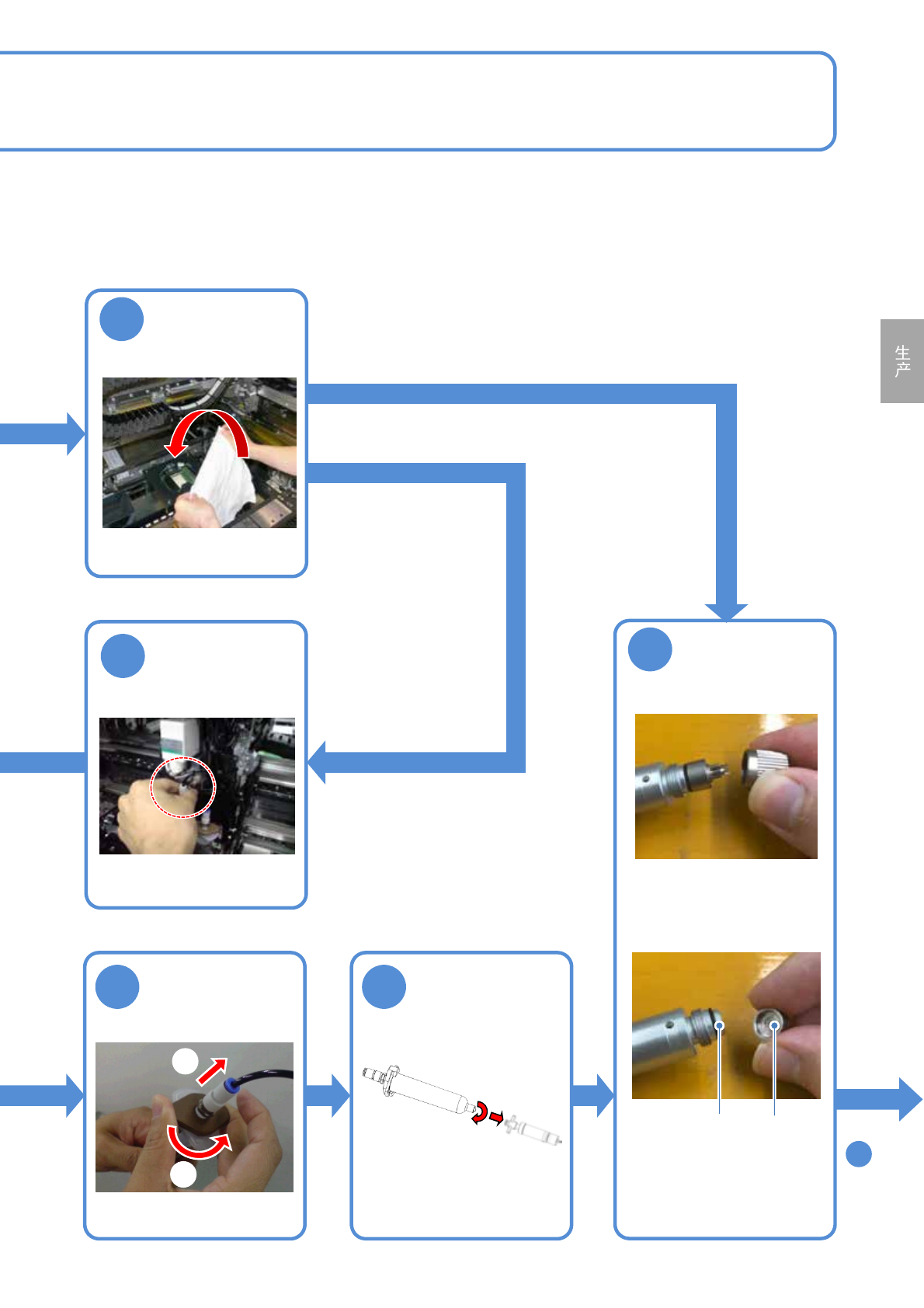 生产