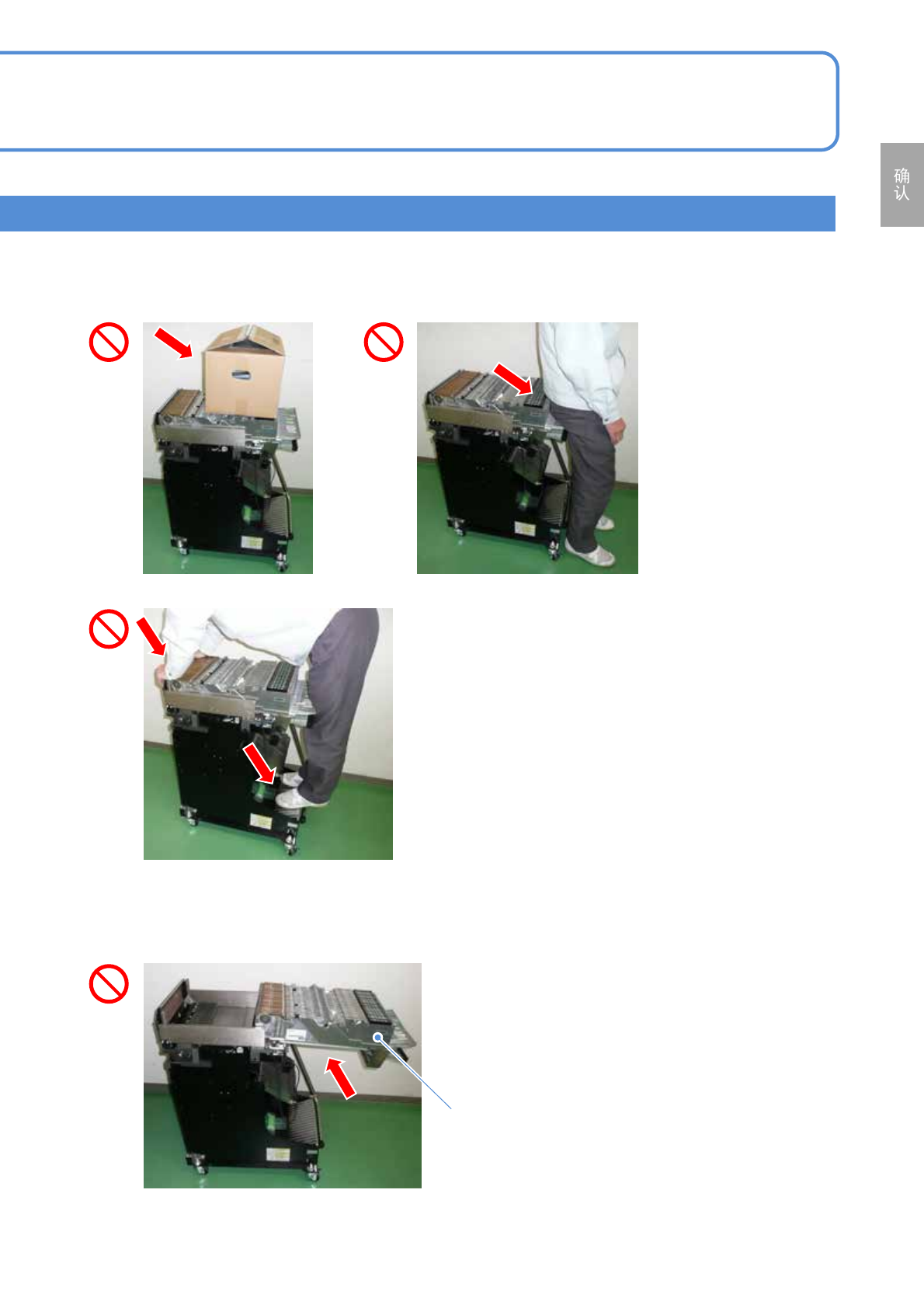 确认