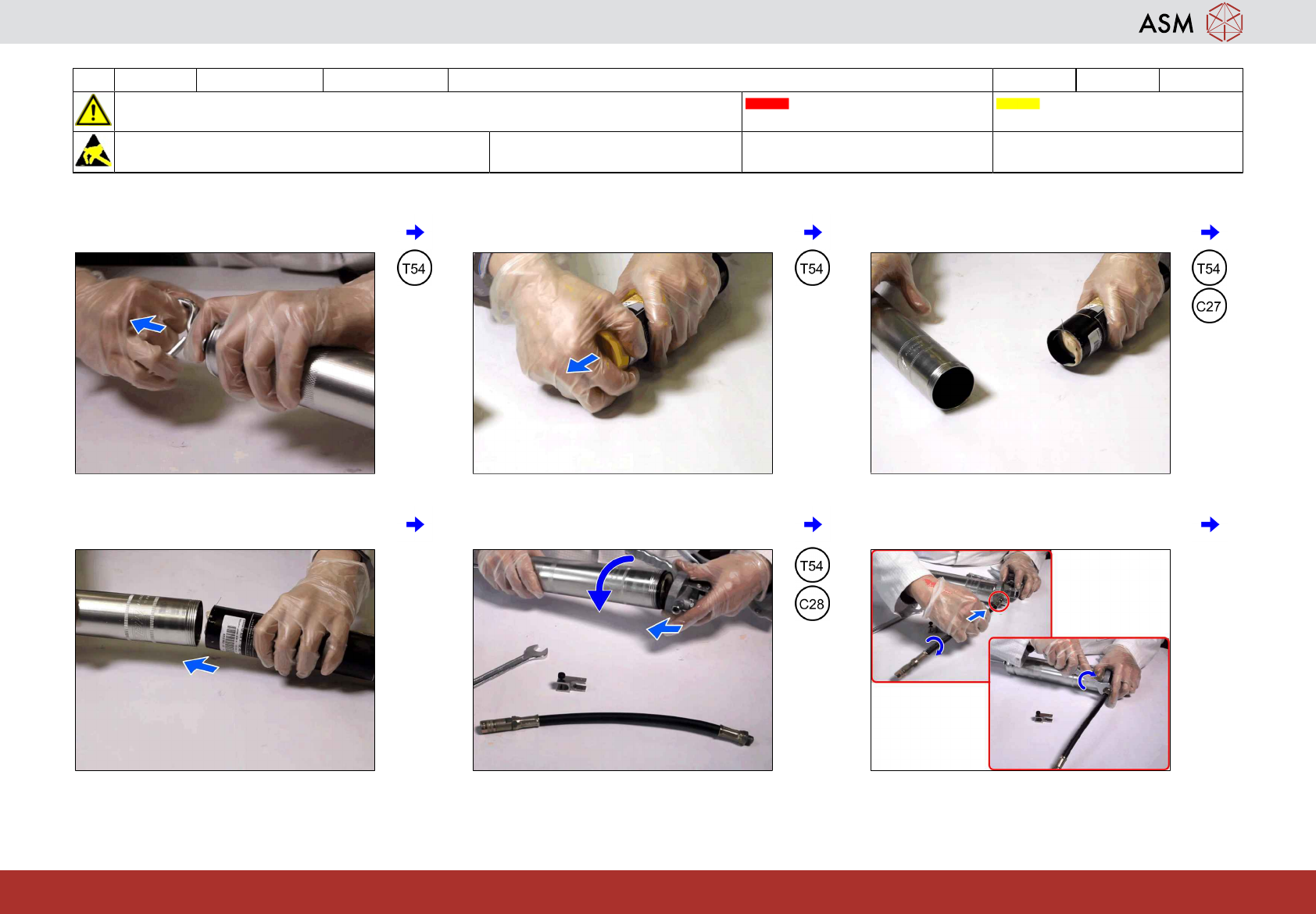 ASM

T54

T54

T54

C27

T54

C28