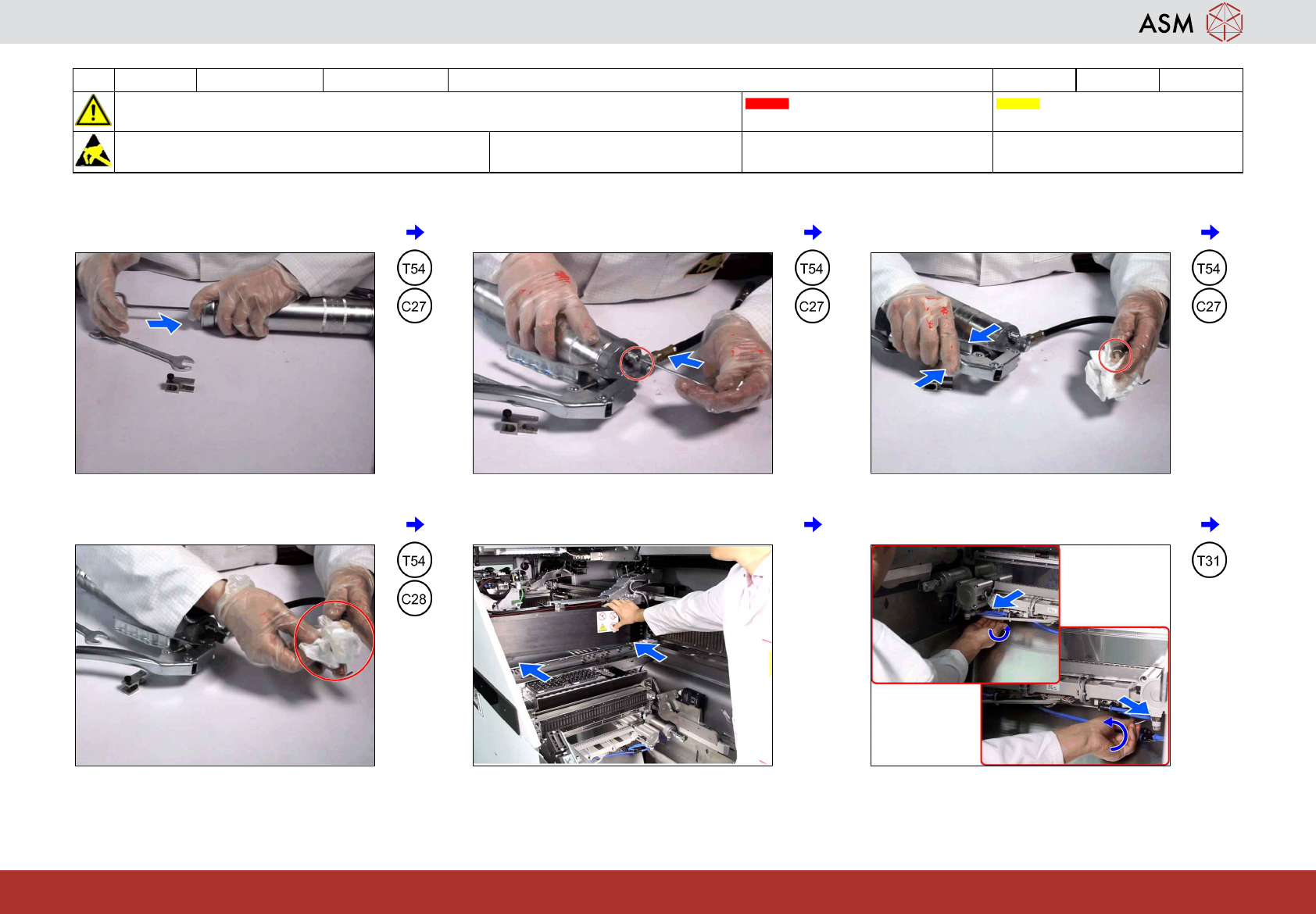 ASM

T54
C27

T54
C27

T54
C27

T54
C28

T31