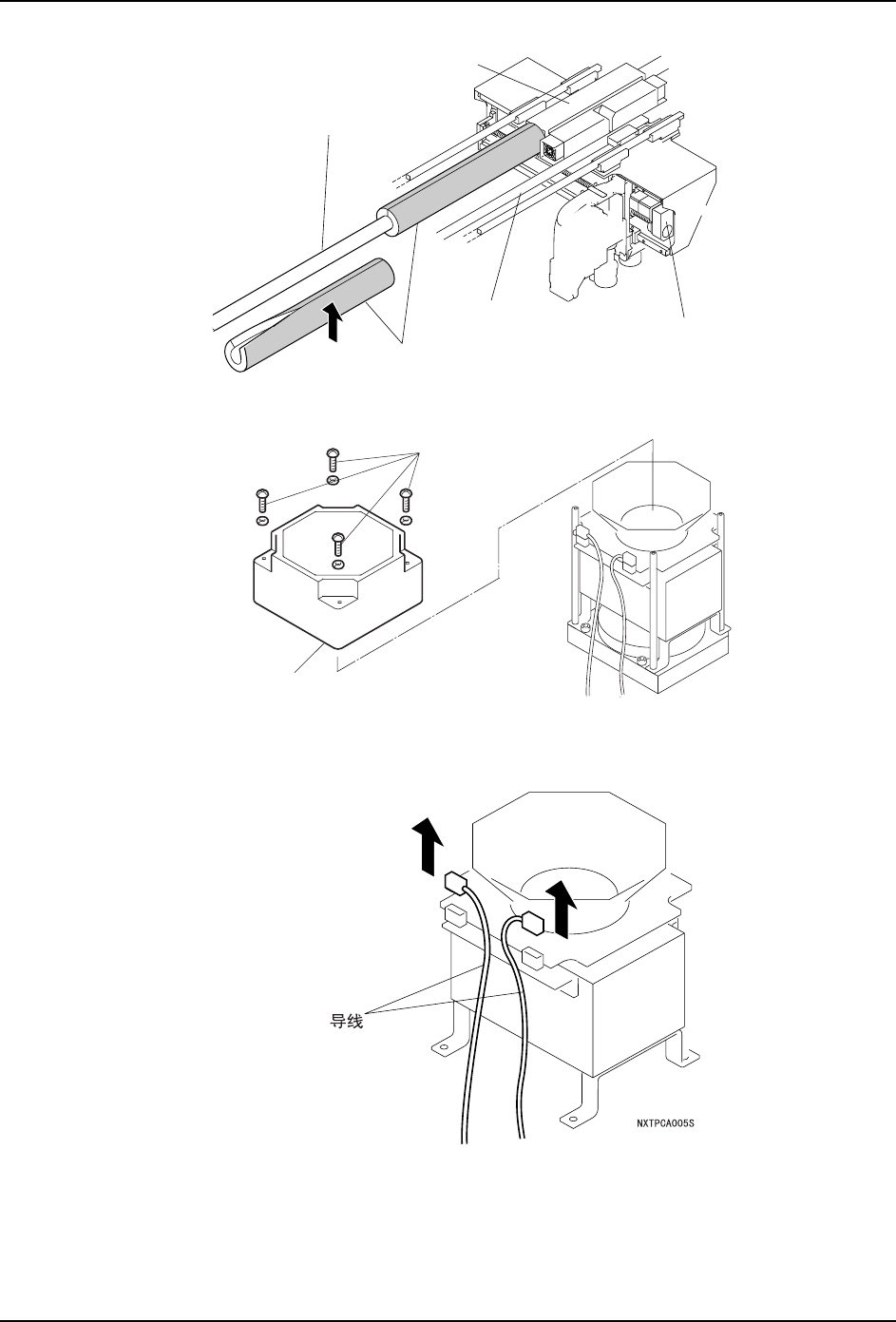 导线

NXTPCA005S