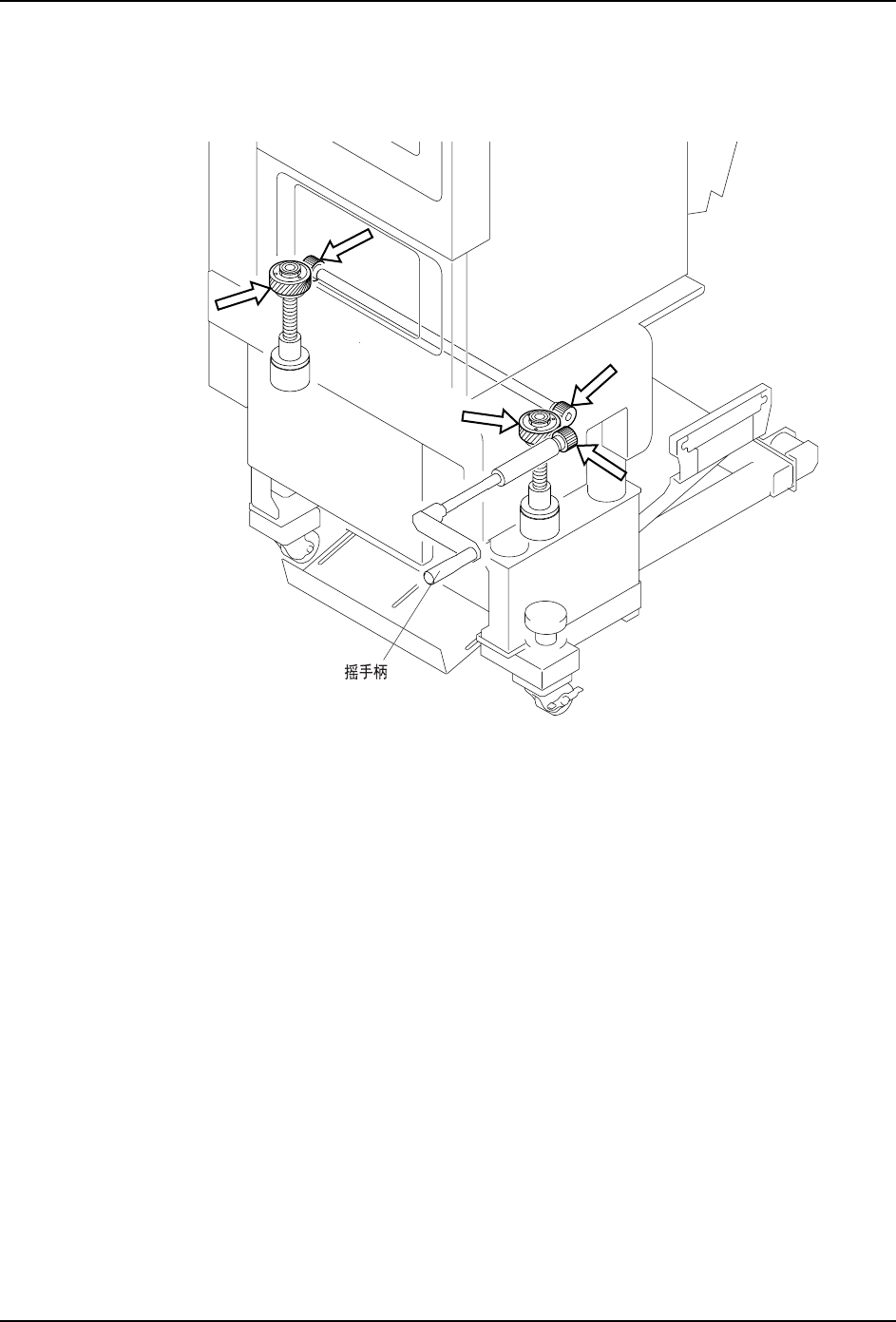 摇手柄