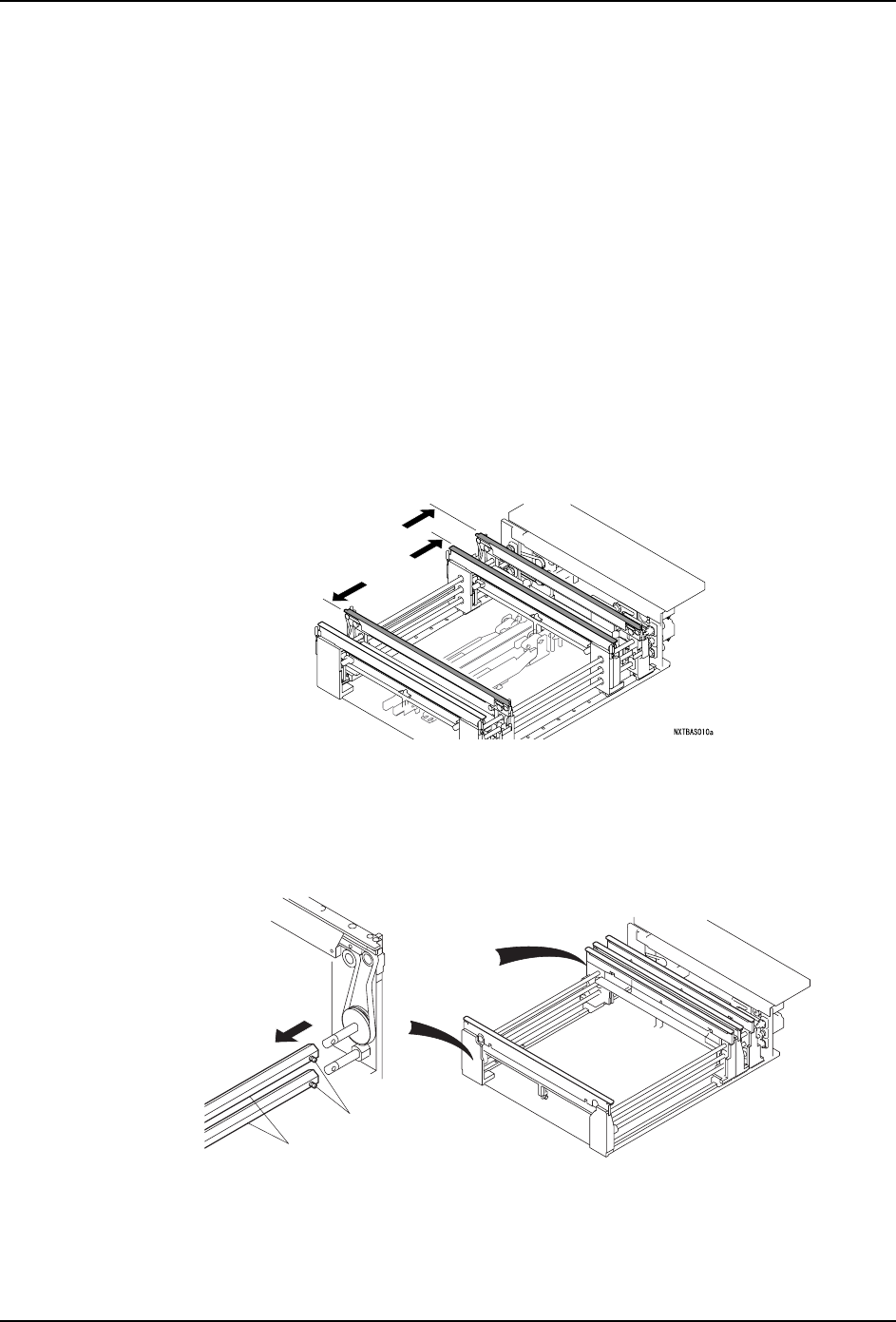 NXTBAS010a