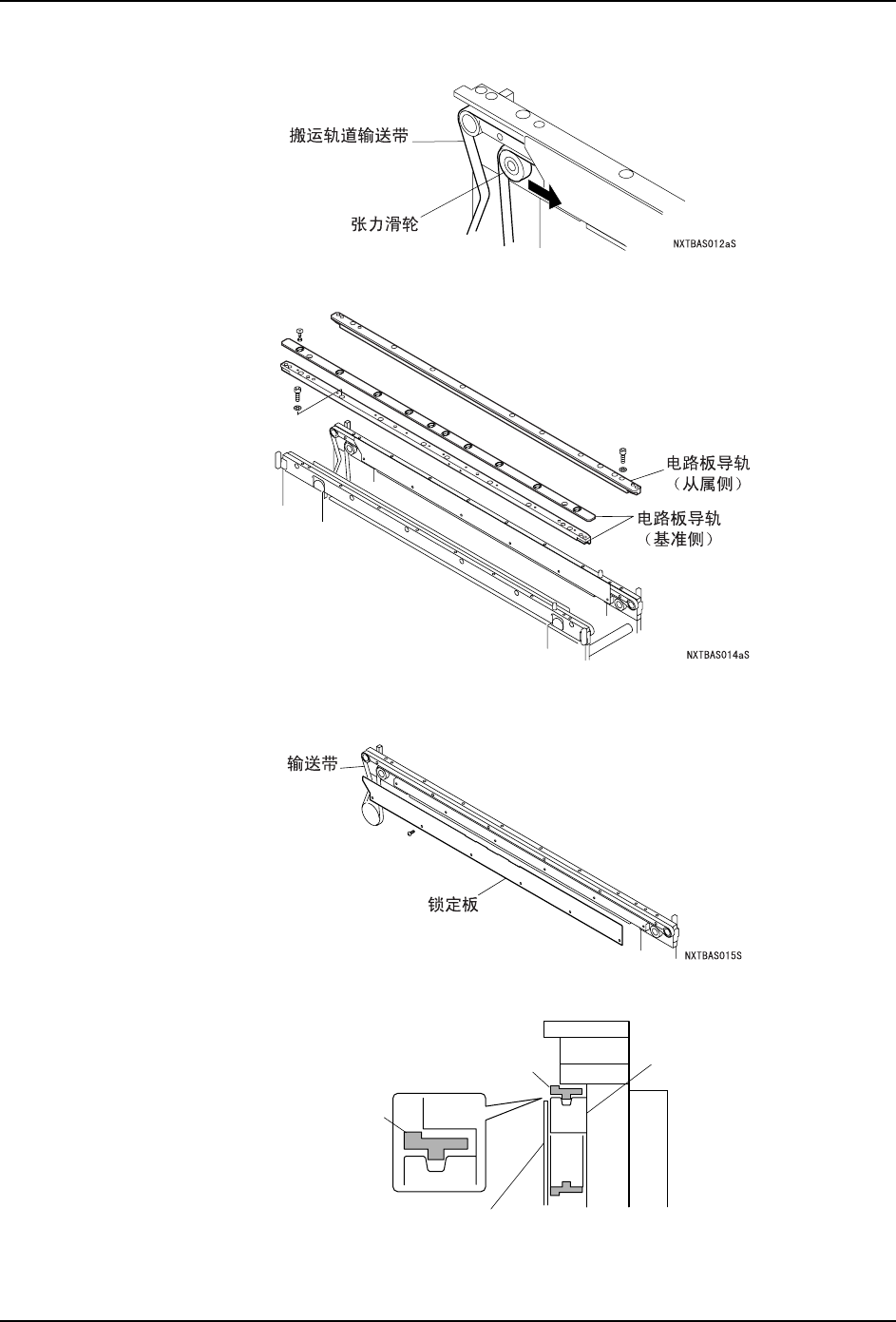 搬运轨道输送带

张力滑轮

NXTBAS012aS

电路板导轨
（从属侧）

电路板导轨
（基准侧）

NXTBAS014aS

输送带

锁定板

NXTBAS015S