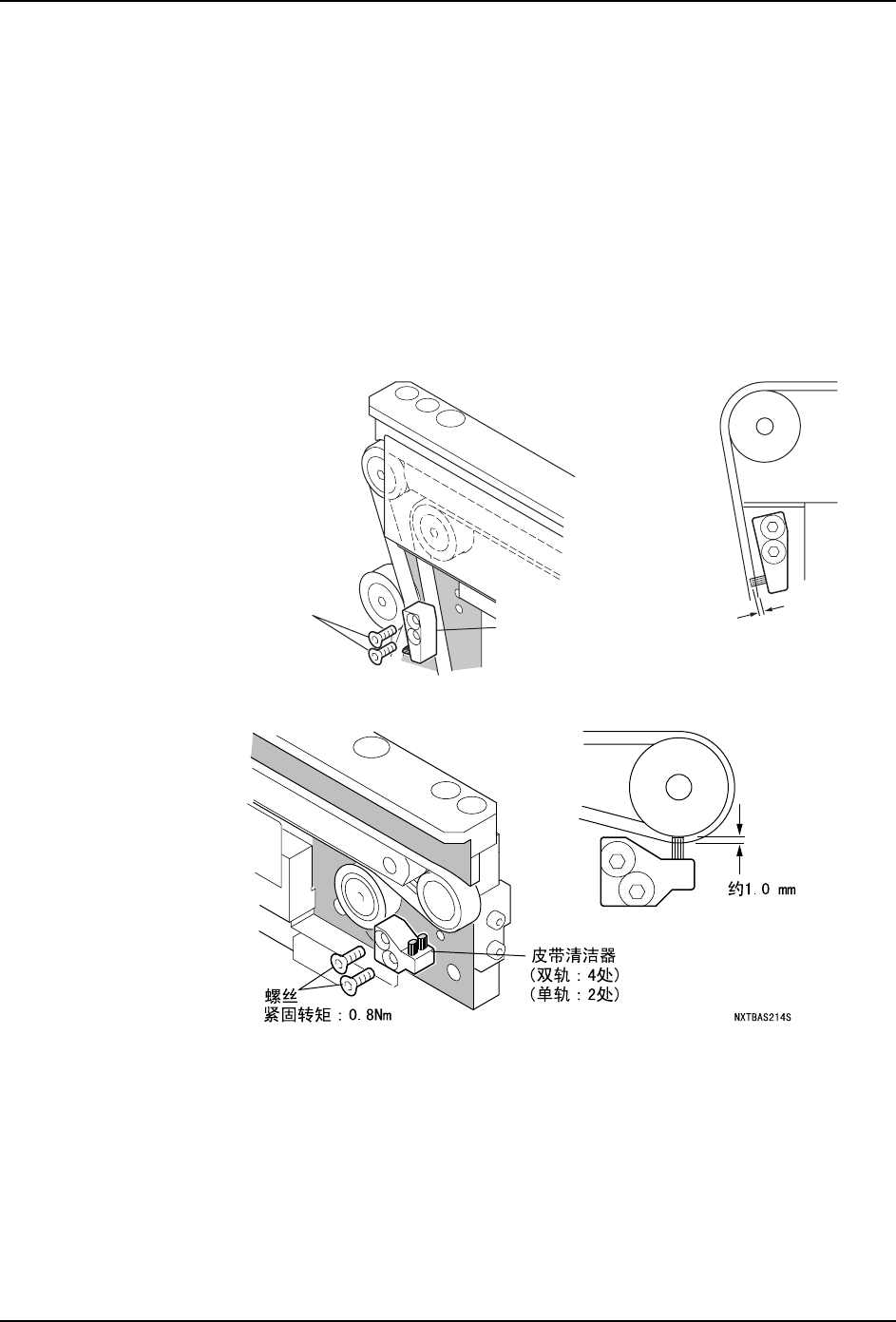 约1.0 mm

皮带清洁器
(双轨：4处)
(单轨：2处)

螺丝
紧固转矩：0.8Nm

NXTBAS214S