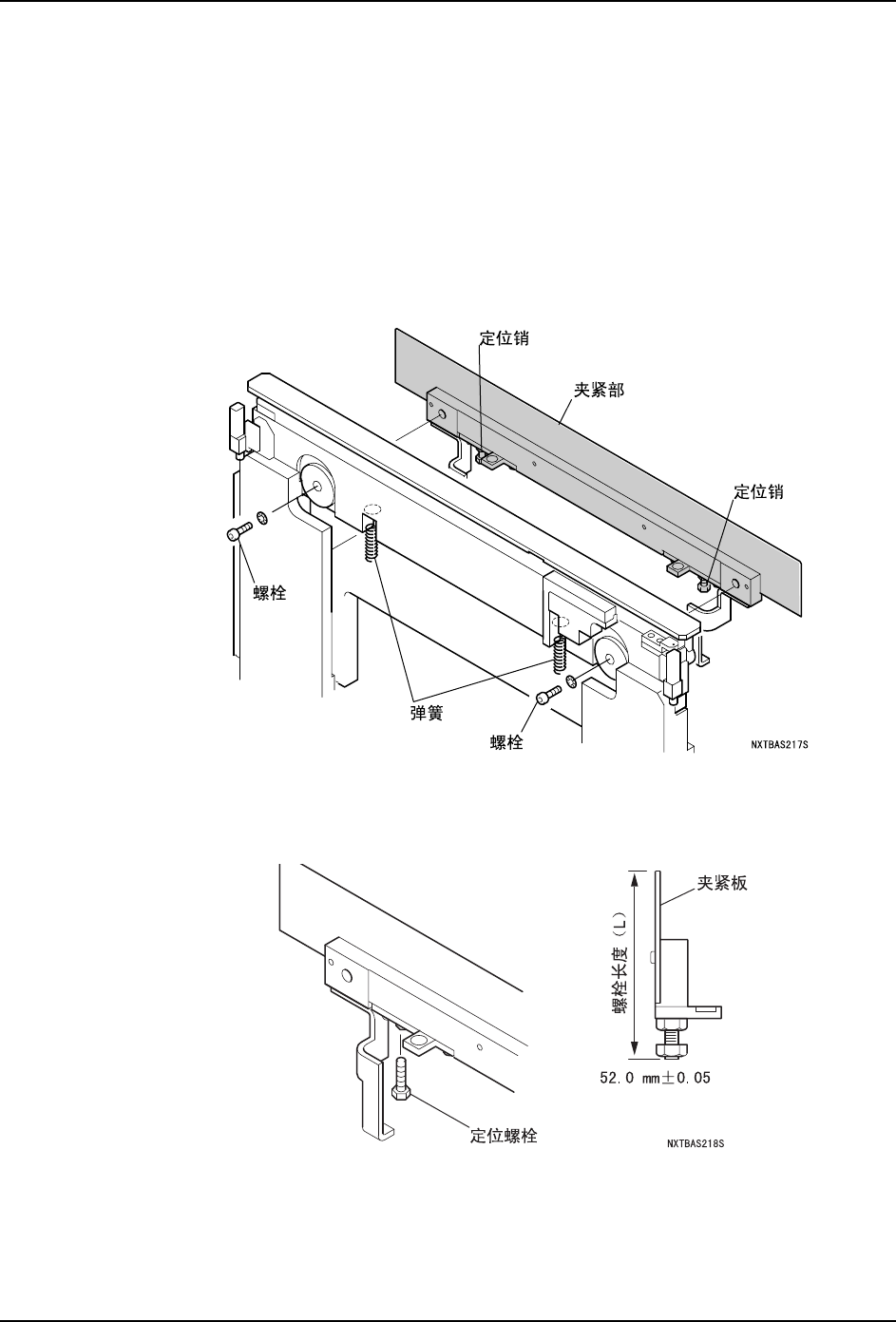 定位销

夹紧部

定位销

螺栓

弹簧

螺栓

NXTBAS217S

夹紧板

螺栓长度（L）

52.0 mm±0.05

定位螺栓

NXTBAS218S