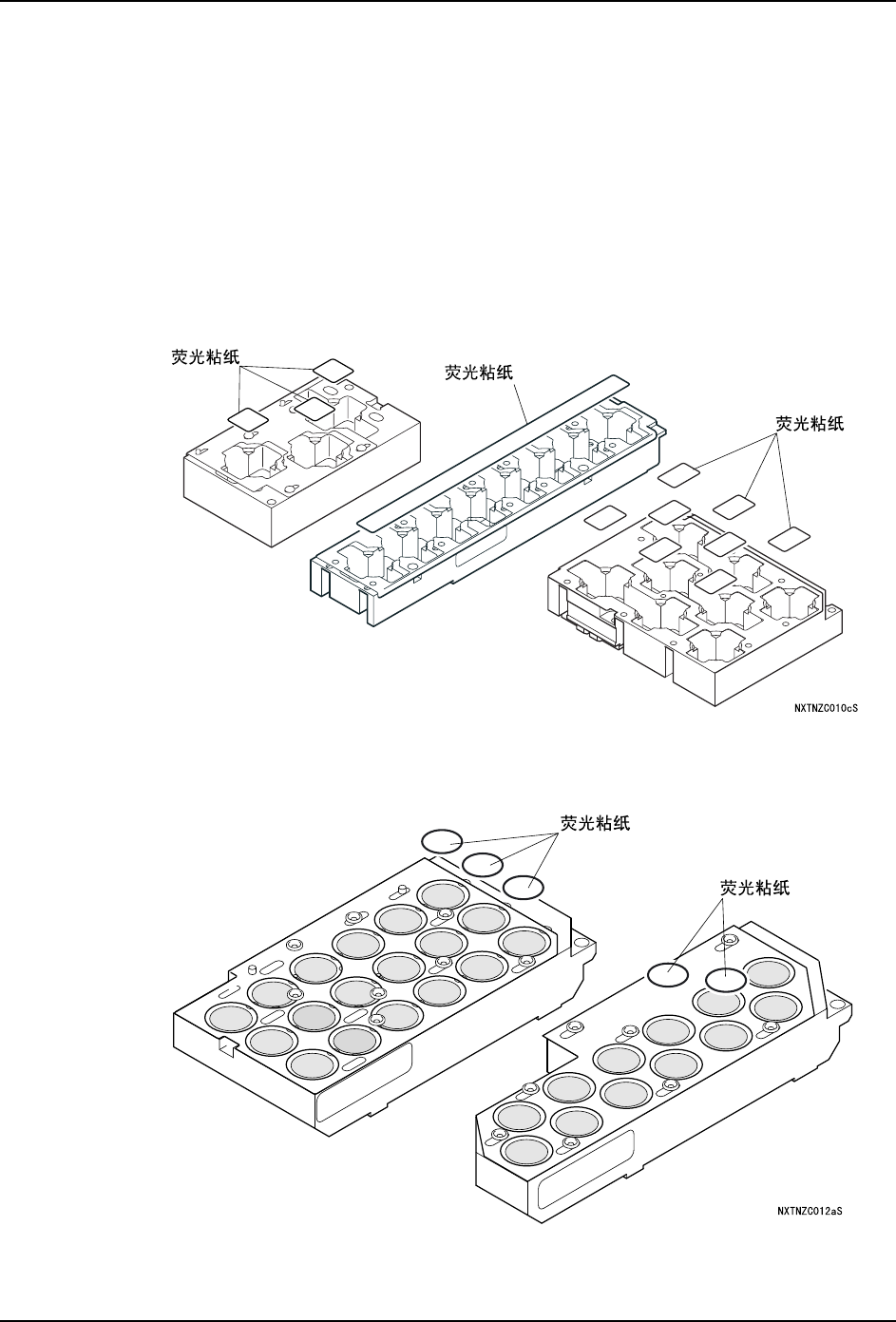 荧光粘纸

荧光粘纸

荧光粘纸

NXTNZC010cS

荧光粘纸

荧光粘纸

NXTNZC012aS