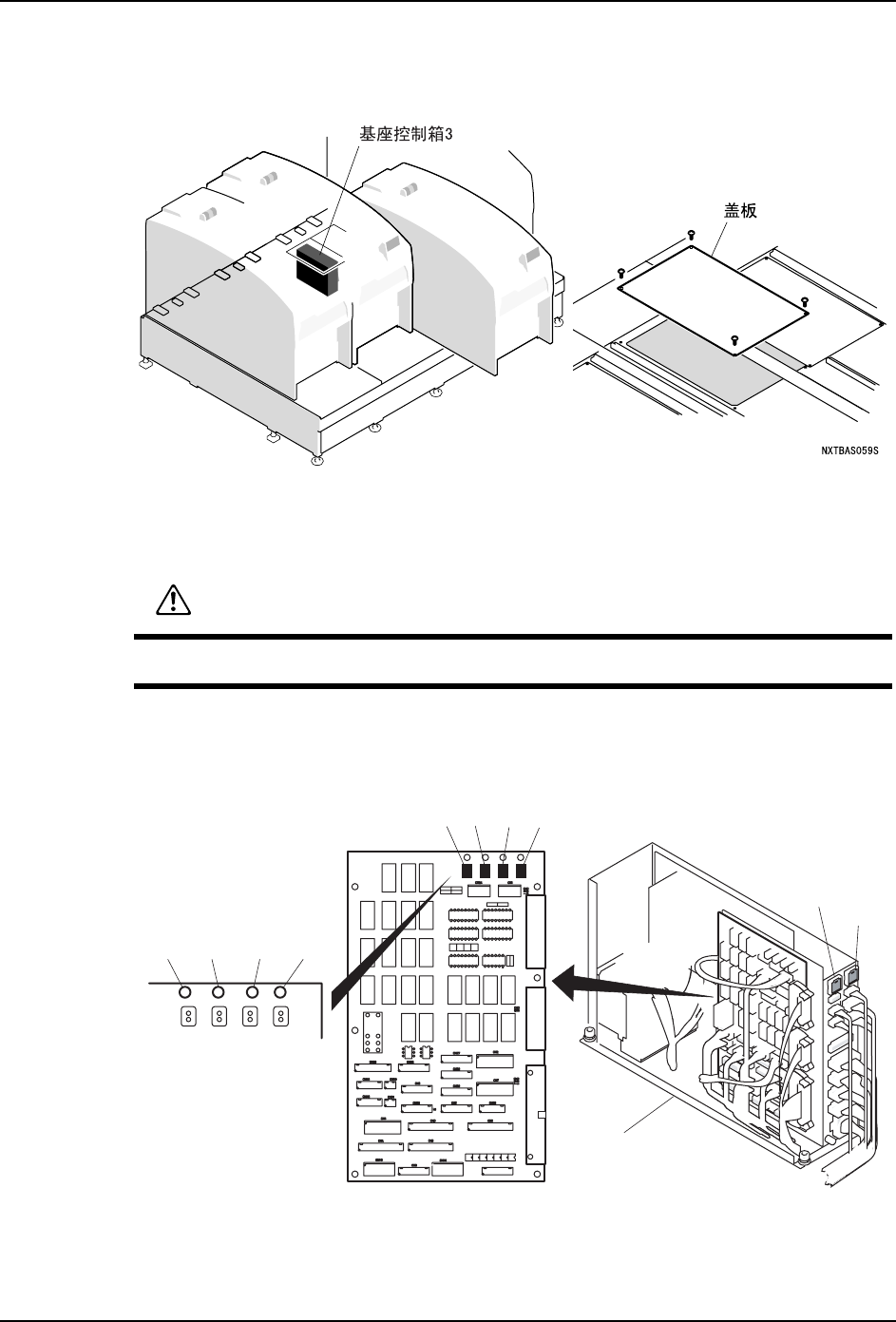 基座控制箱3

盖板

NXTBAS059S