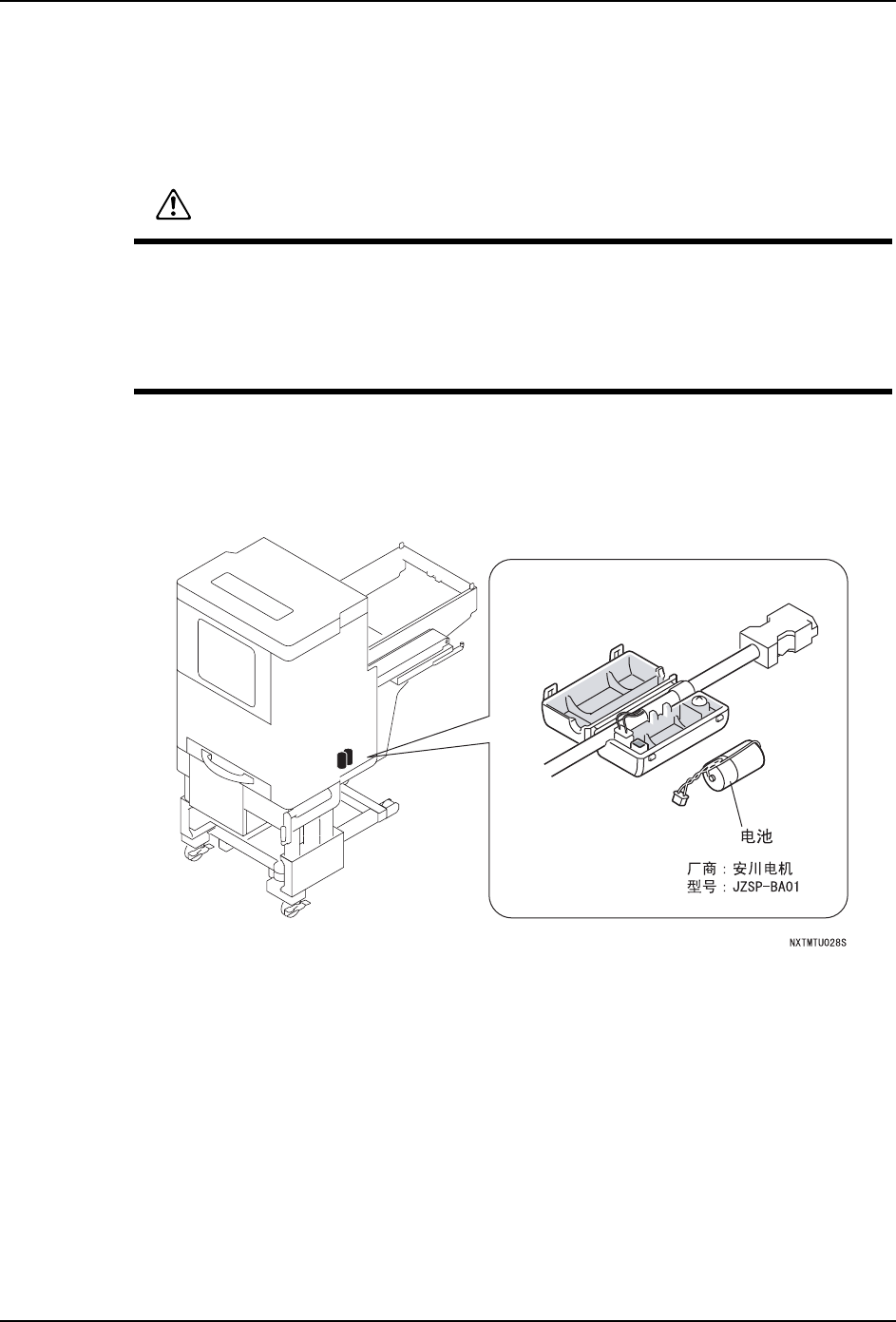 电池

厂商：安川电机
型号：JZSP-BA01

NXTMTU028S