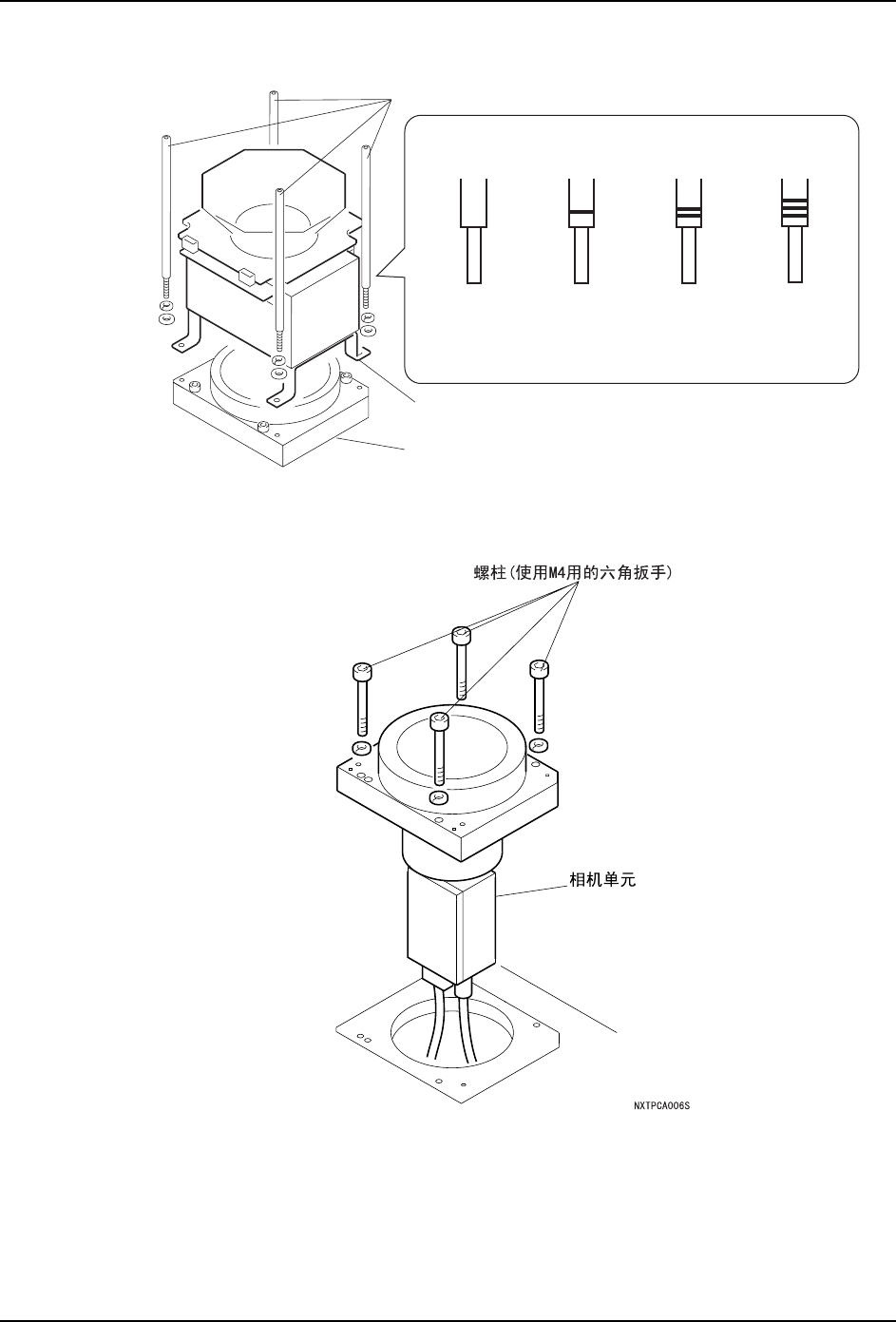 螺柱(使用M4用的六角扳手)

相机单元

NXTPCA006S