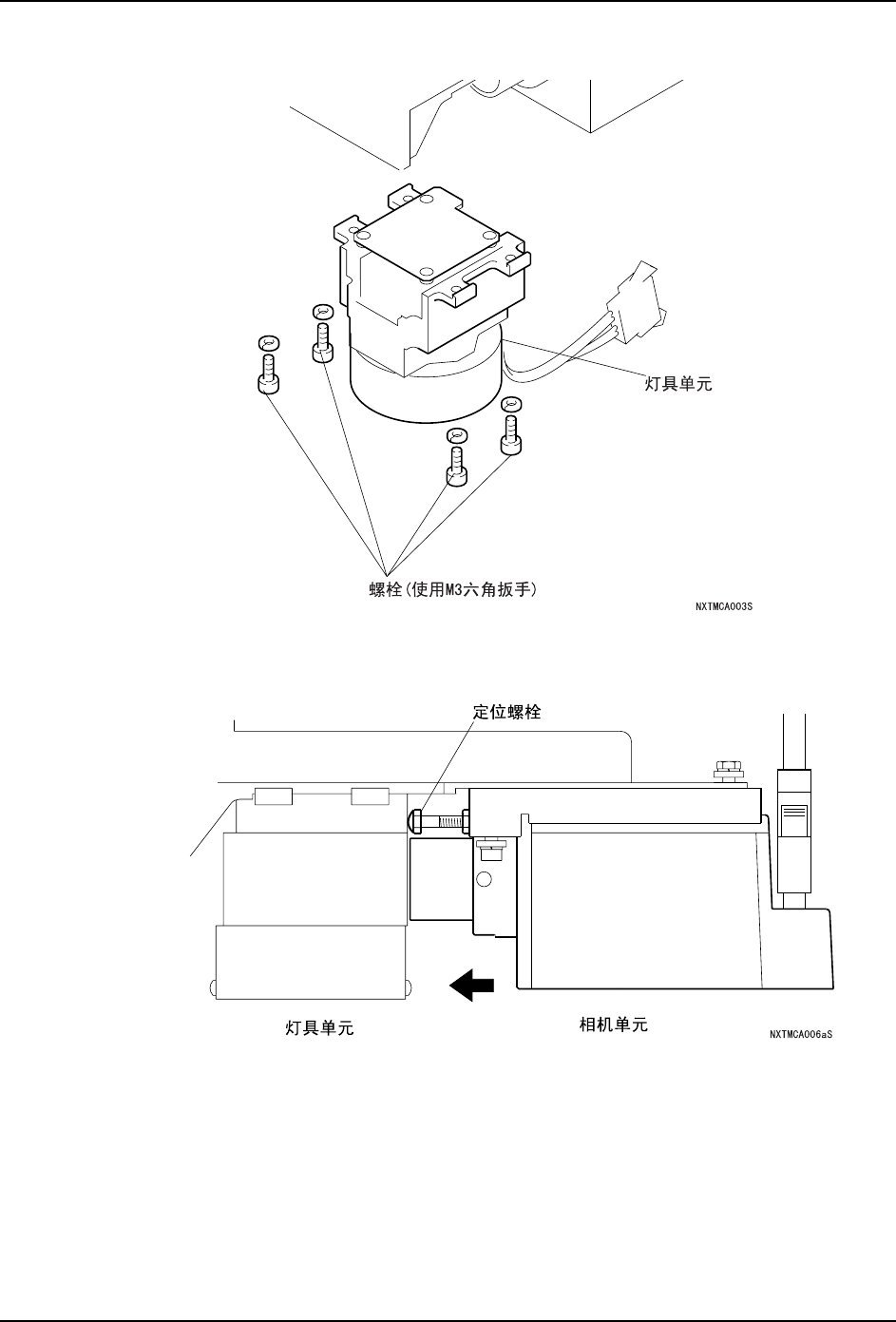 灯具单元

螺栓(使用M3六角扳手)

NXTMCA003S

定位螺栓

灯具单元

相机单元

NXTMCA006aS