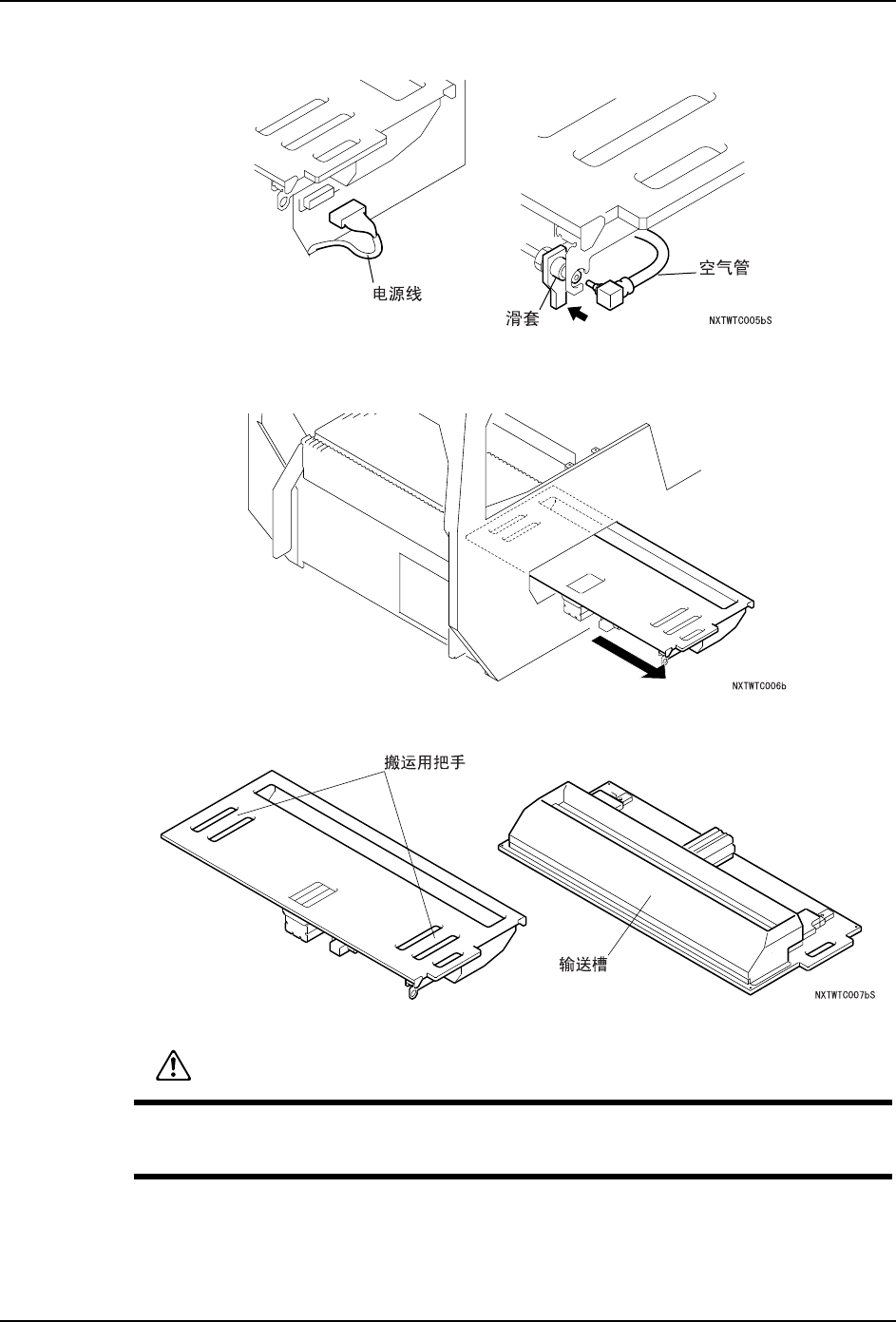 电源线

滑套

空气管

NXTWTC005bS

NXTWTC006b

搬运用把手

输送槽

NXTWTC007bS