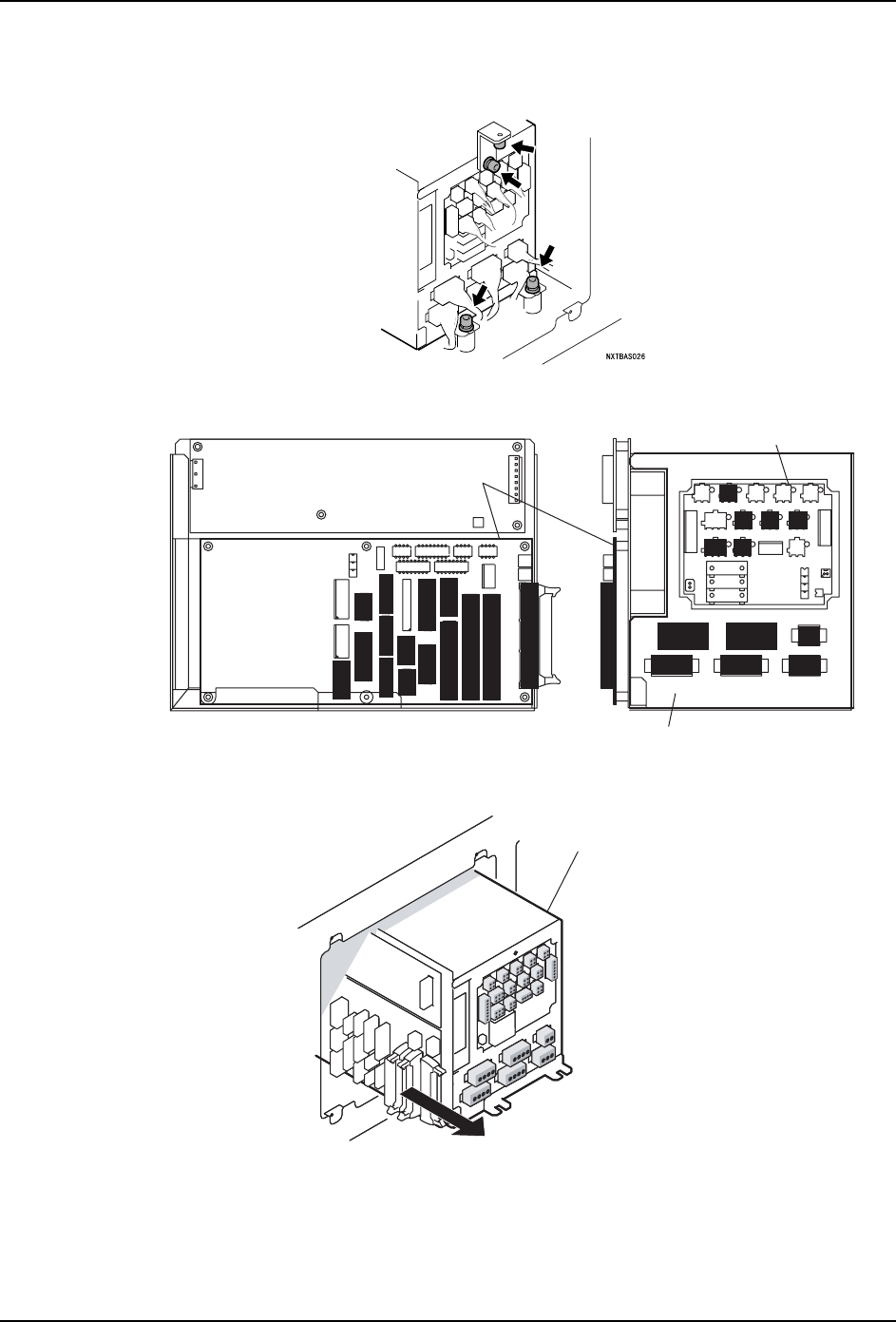 NXTBAS026