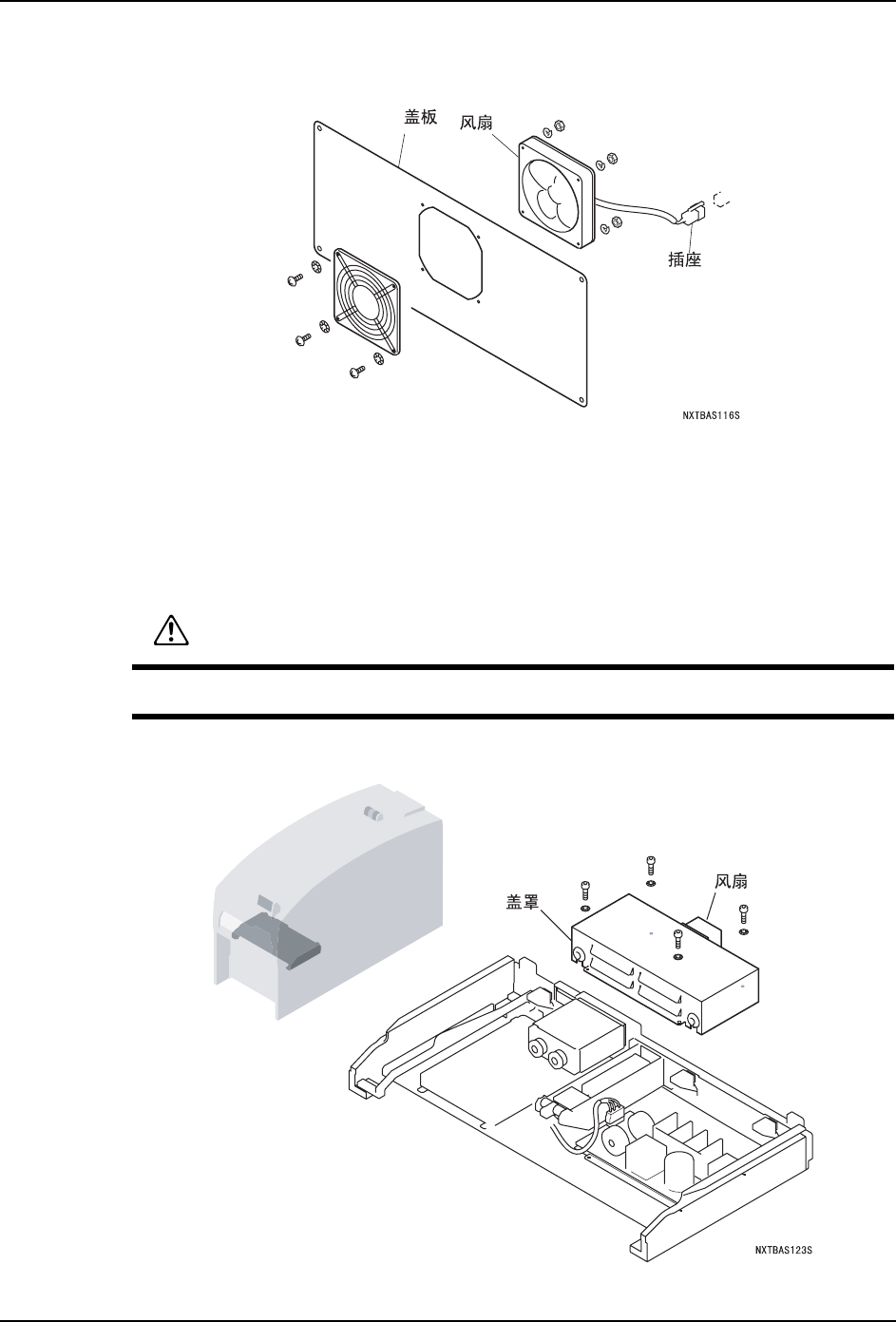 盖板
风扇
插座
NXTBAS116S

盖罩
风扇
NXTBAS123S