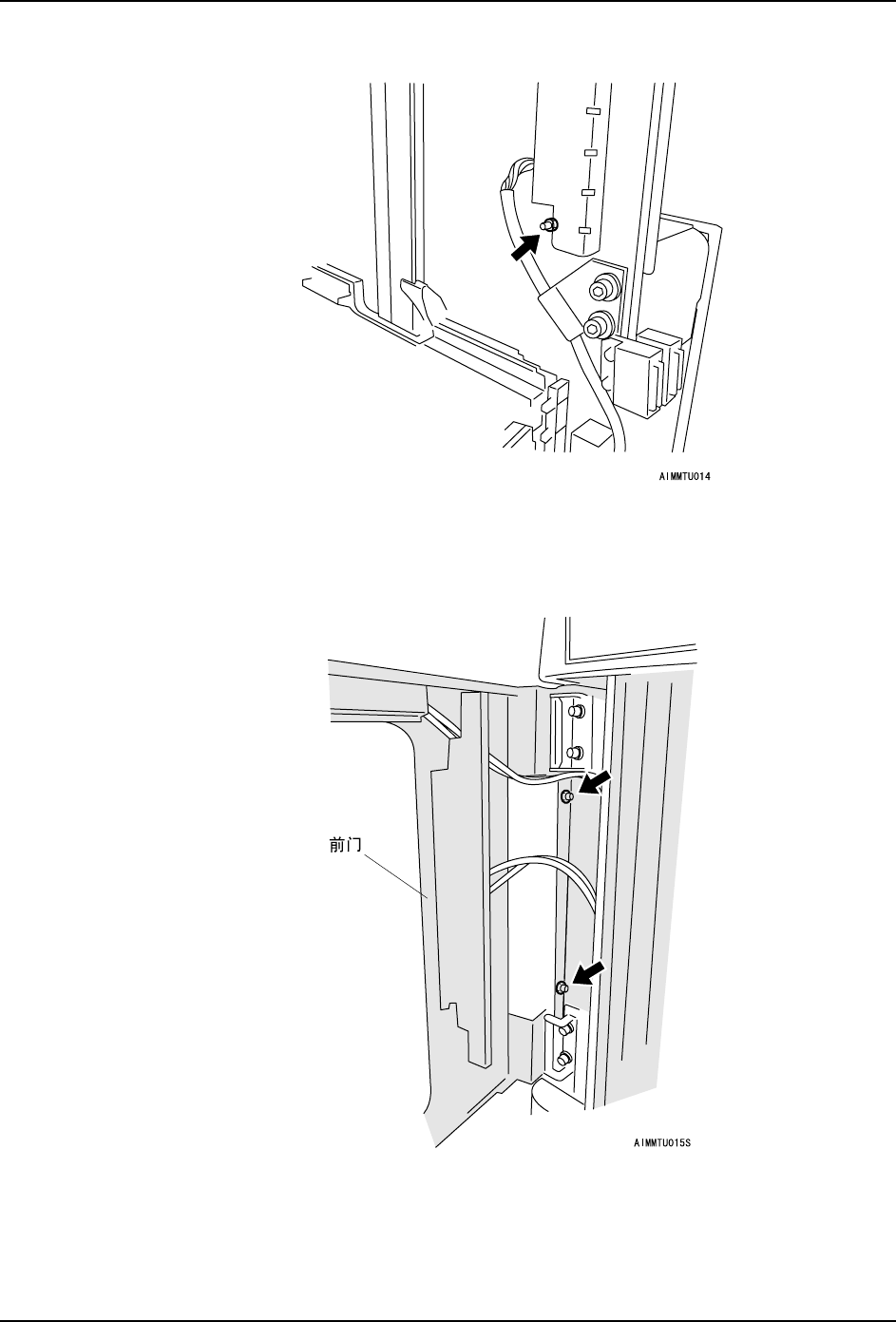 AIMMTU014

前门

AIMMTU015S