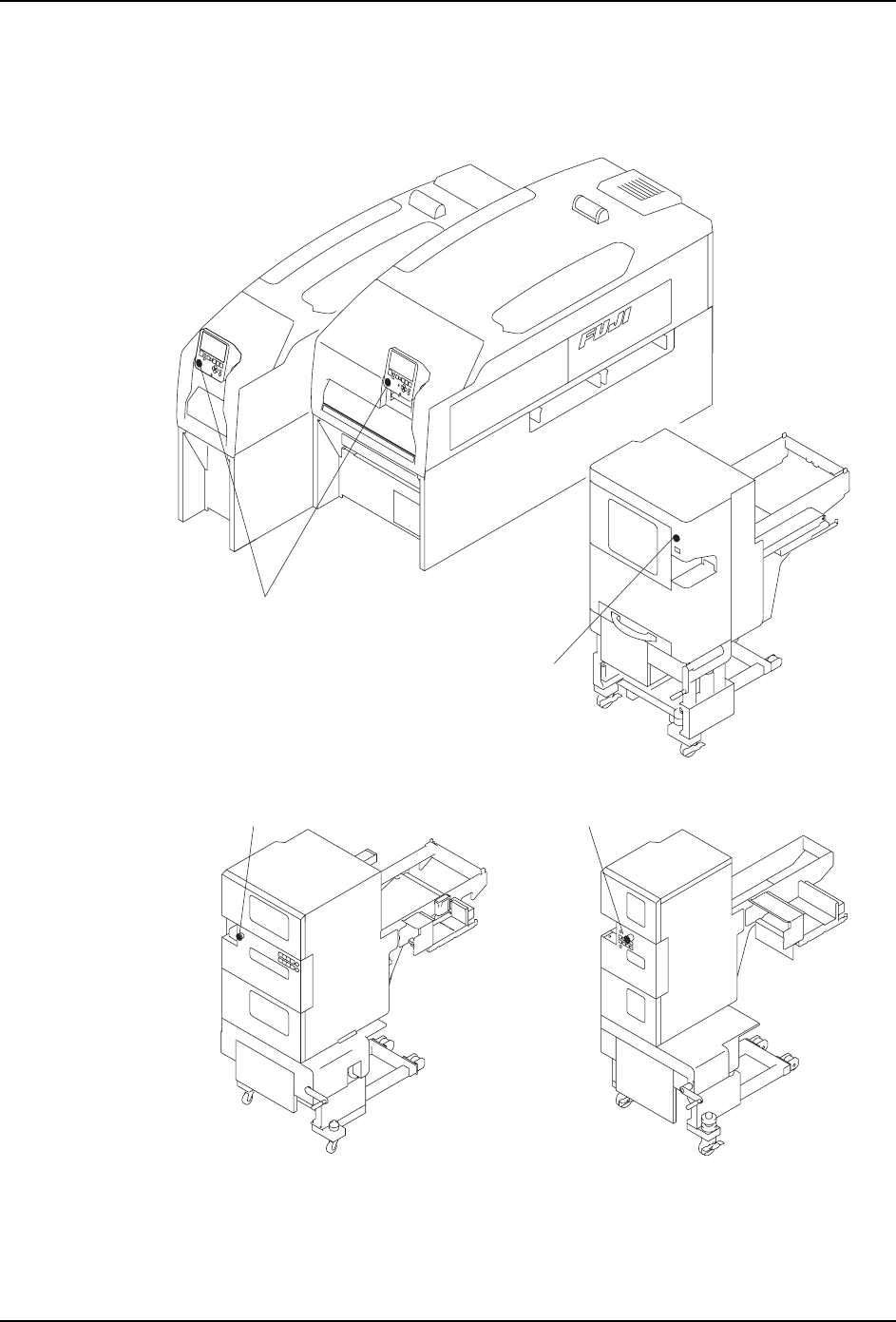 FUJI