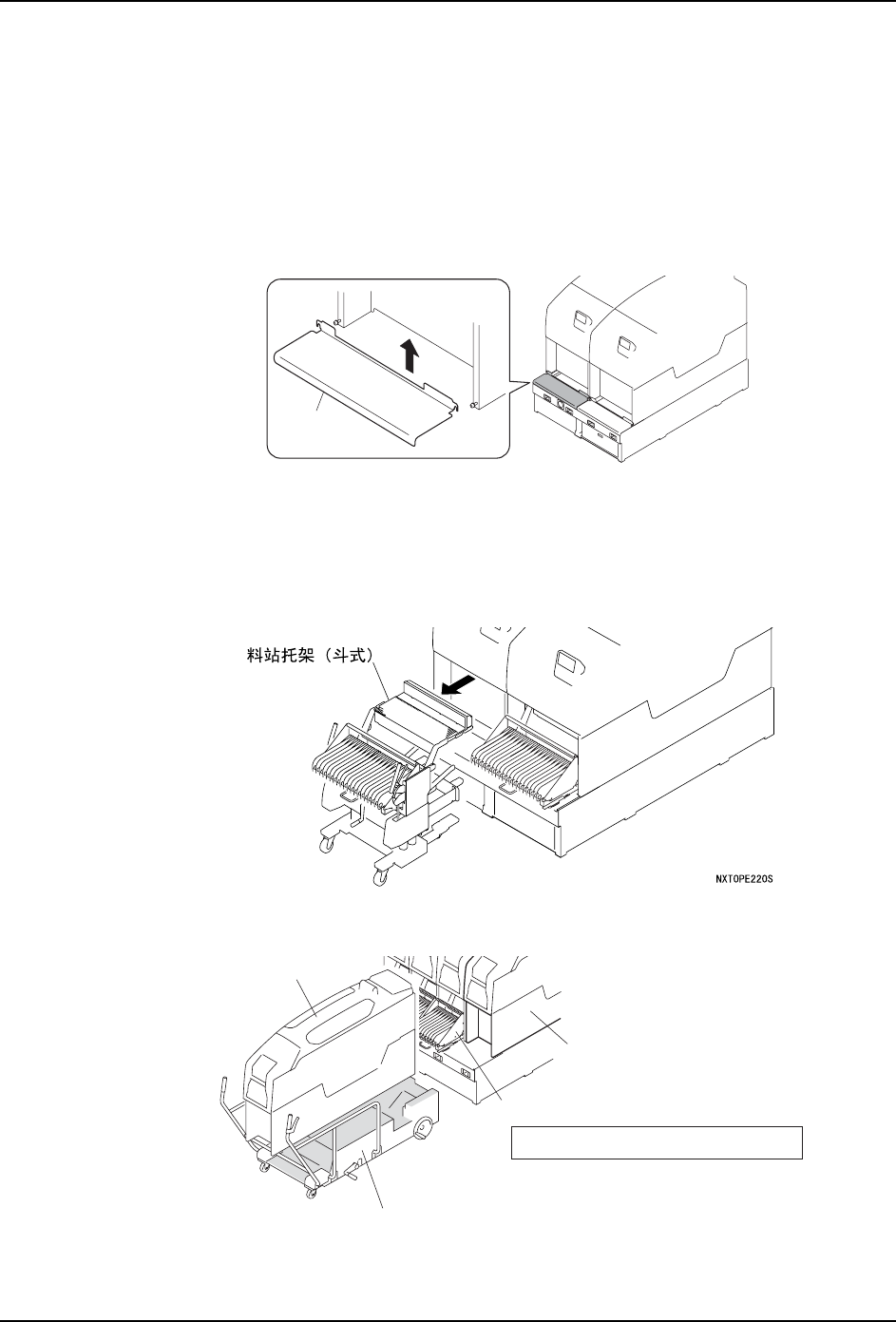 料站托架（斗式）

NXTOPE220S