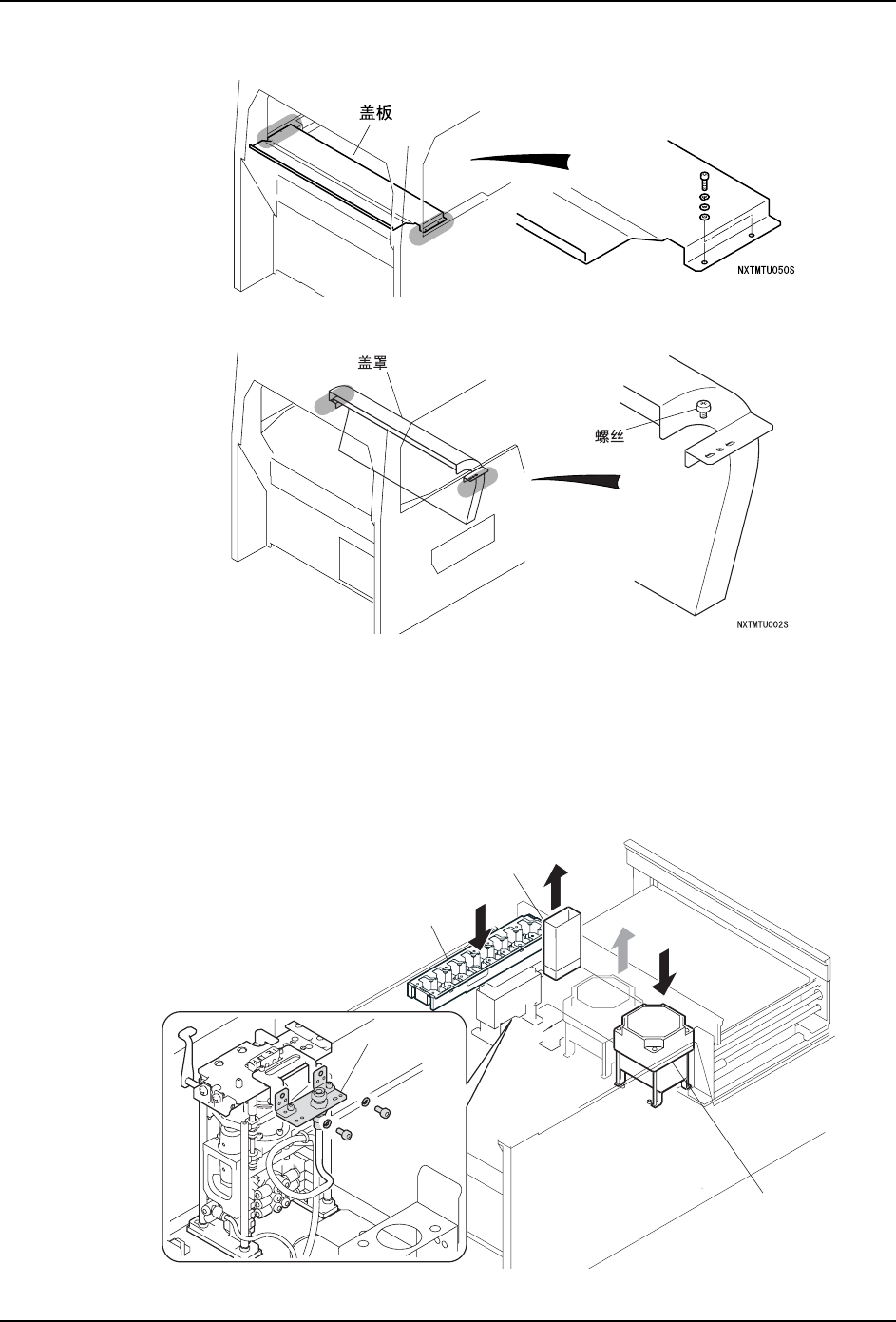 盖板

NXTMTU050S

盖罩

螺丝

NXTMTU002S