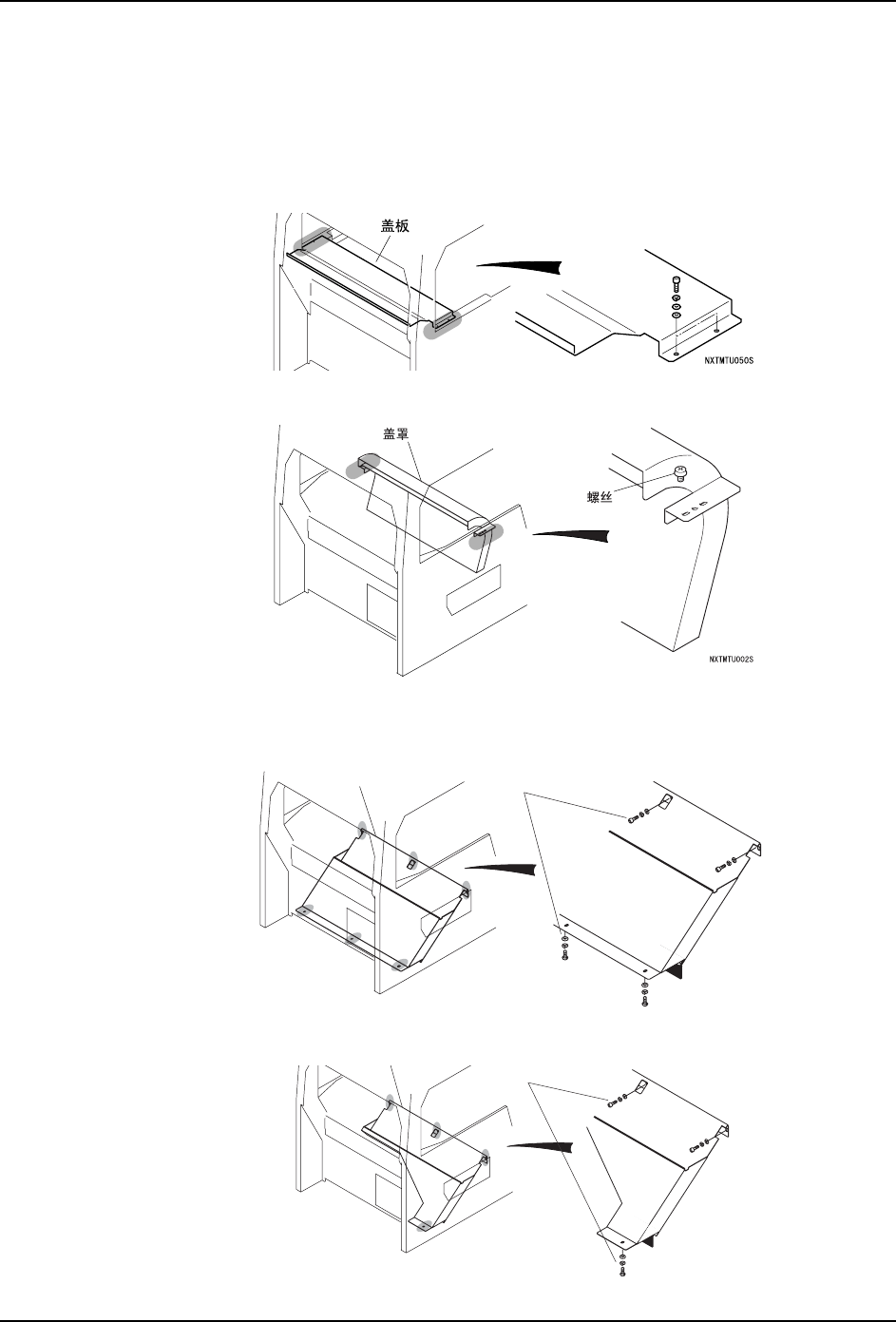 盖板

NXTMTU050S

盖罩

螺丝

NXTMTU002S