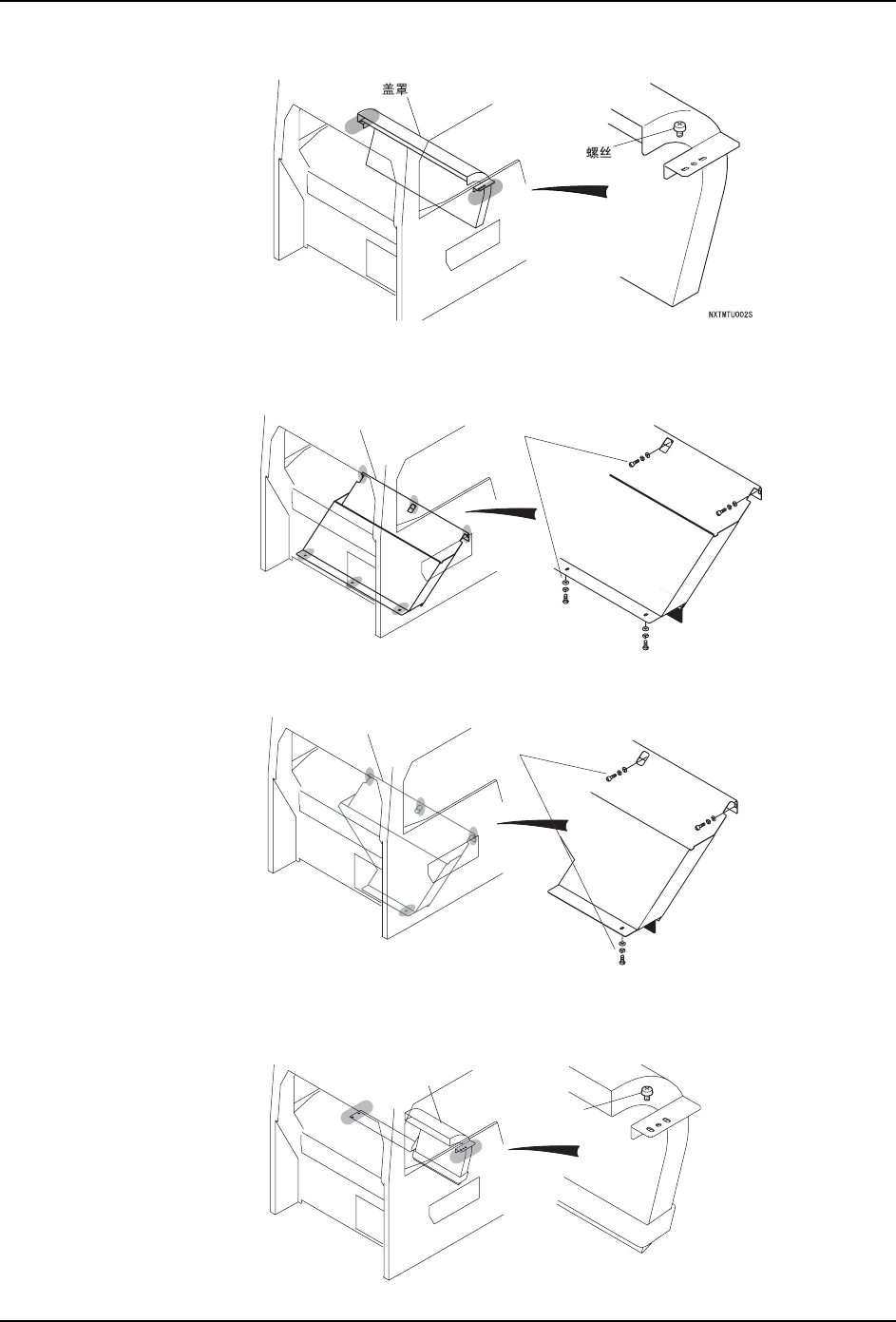 盖罩

螺丝

NXTMTU002S