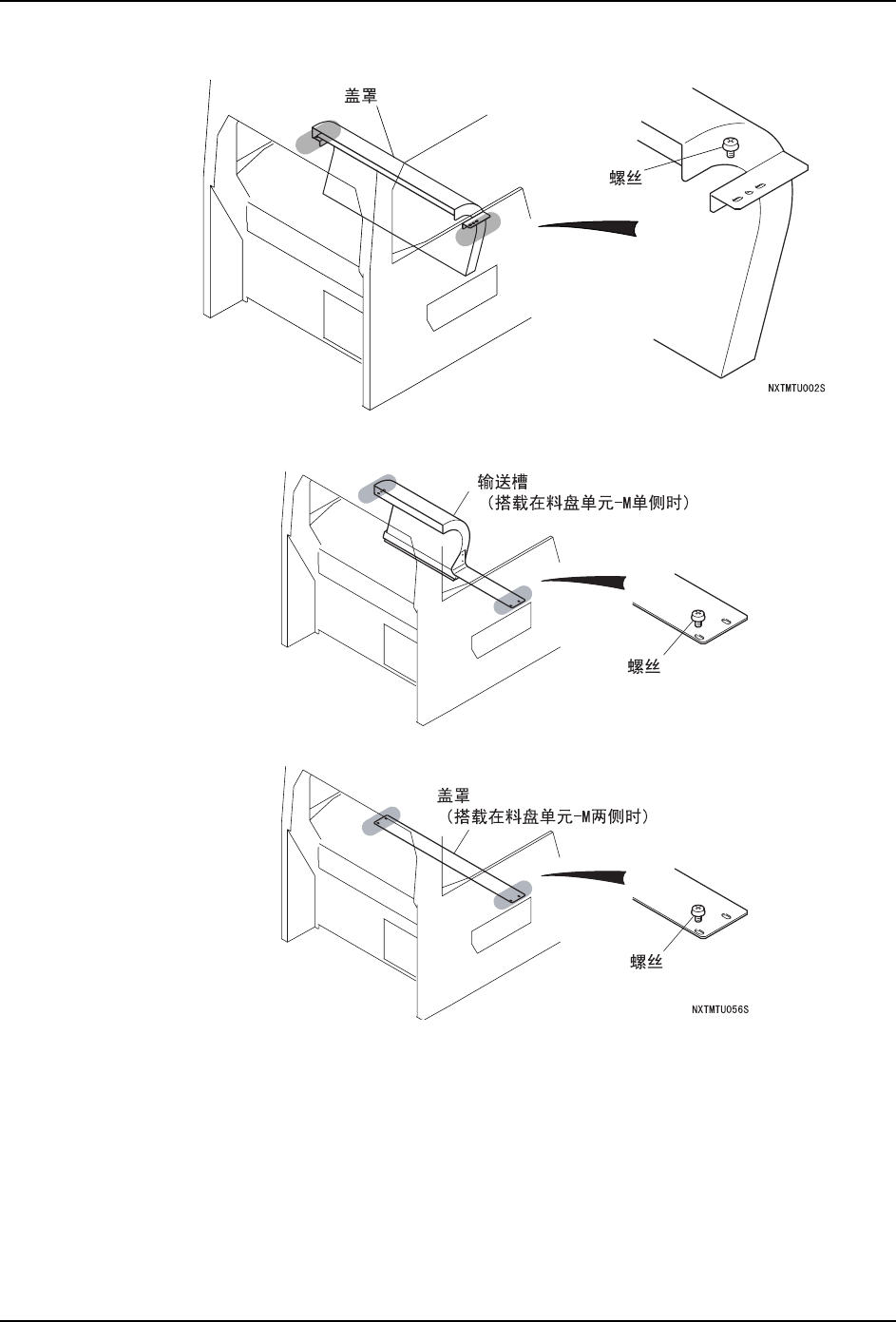 盖罩

螺丝

NXTMTU002S

输送槽
（搭载在料盘单元-M单侧时）

螺丝

盖罩
（搭载在料盘单元-M两侧时）

螺丝

NXTMTU056S