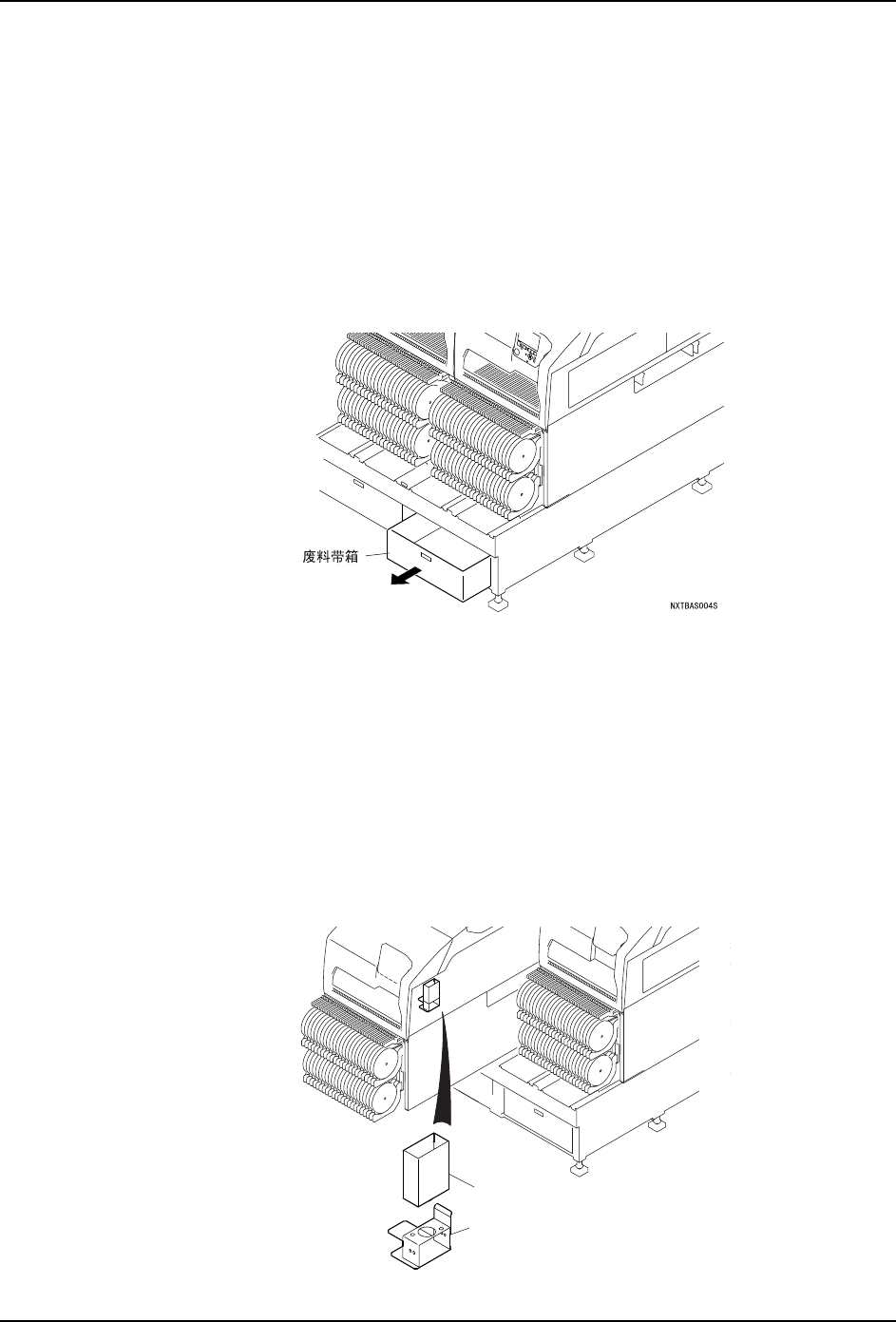 废料带箱

NXTBAS004S