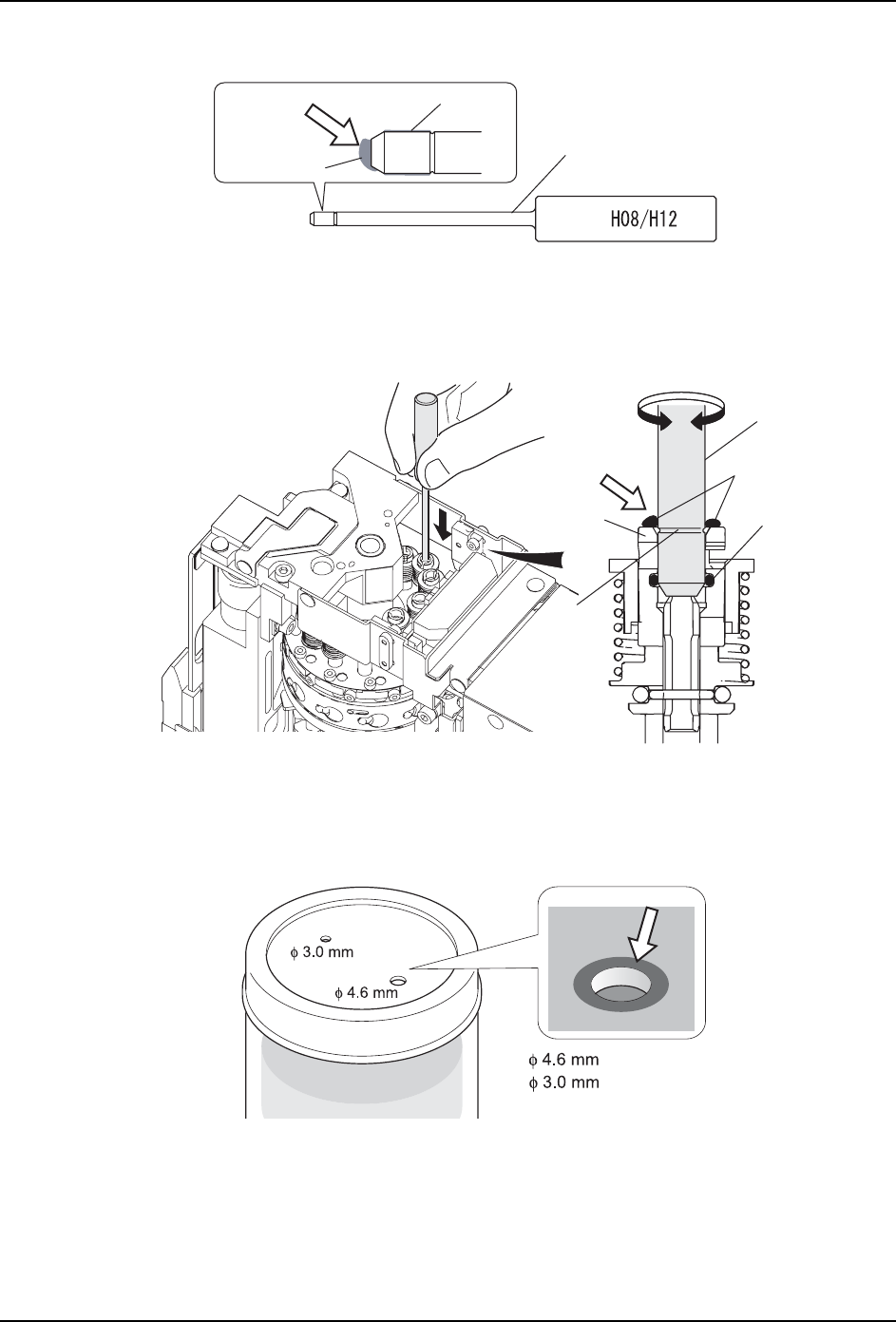 H08/H12

$\phi$ 3.0 mm

$\phi$ 4.6 mm

$\phi$ 4.6 mm
$\phi$ 3.0 mm