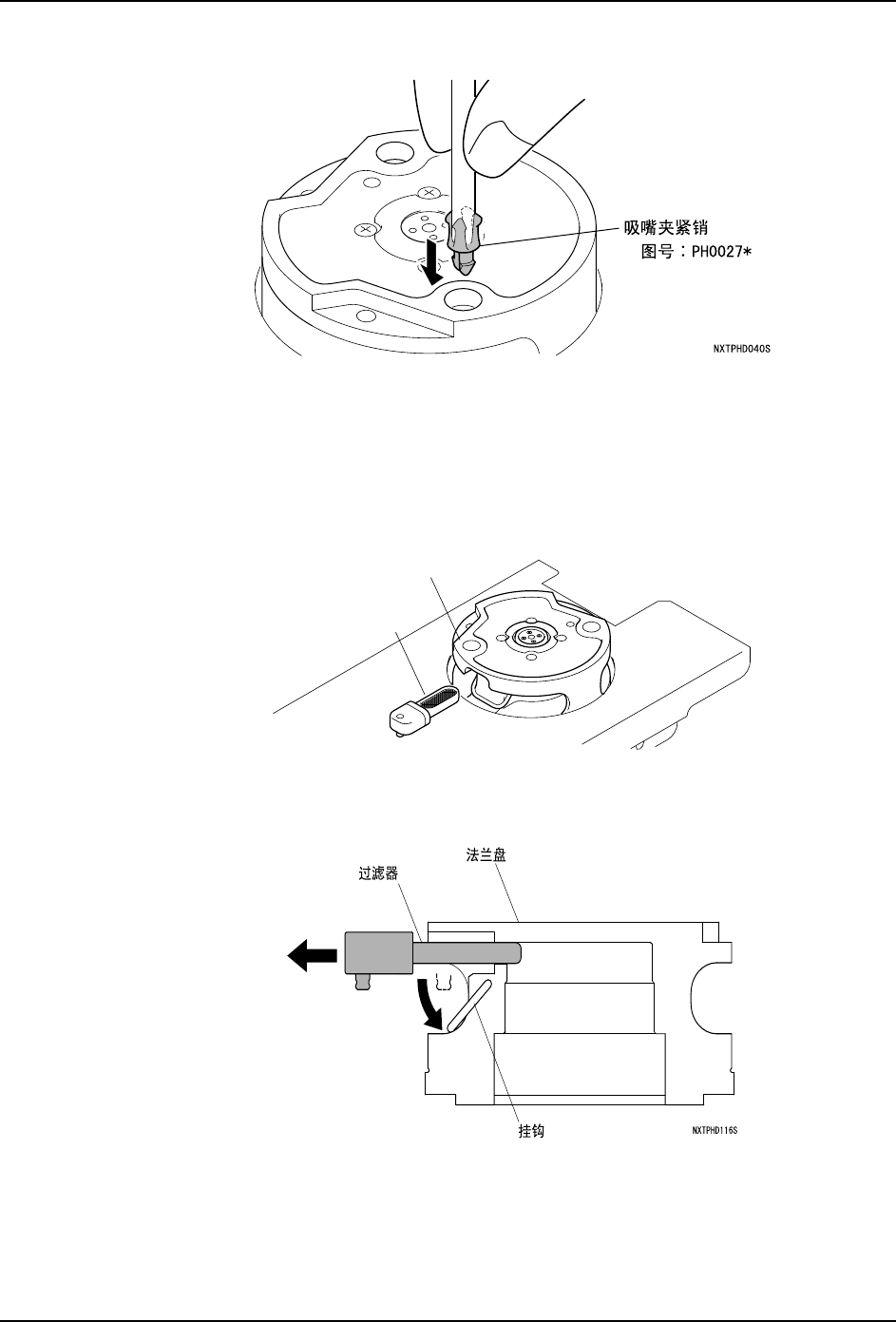 吸嘴夹紧销
图号：PH0027*

NXTPHD040S

法兰盘
过滤器

挂钩

NXTPHD116S