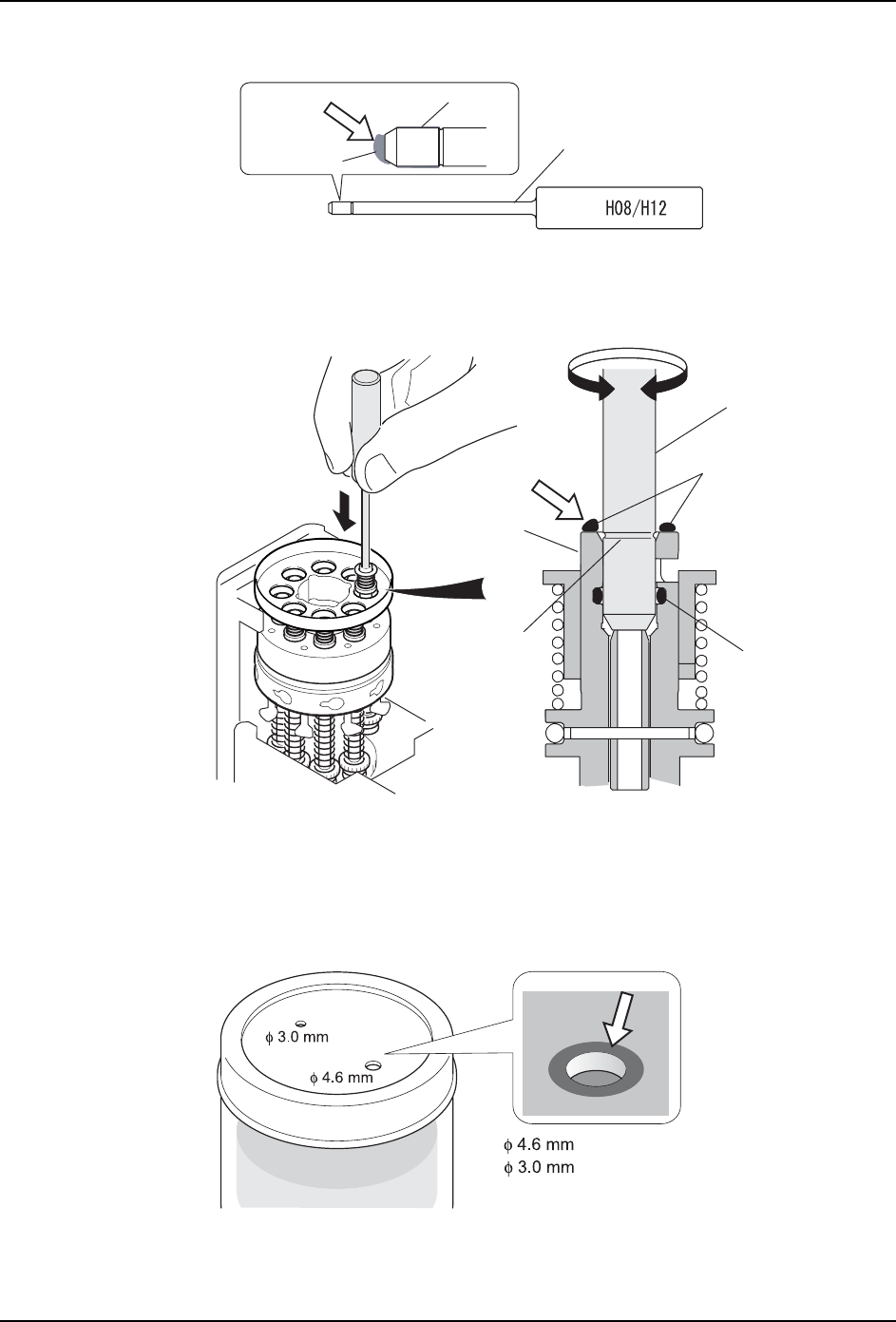 H08/H12

$\phi$ 3.0 mm

$\phi$ 4.6 mm

$\phi$ 4.6 mm
$\phi$ 3.0 mm