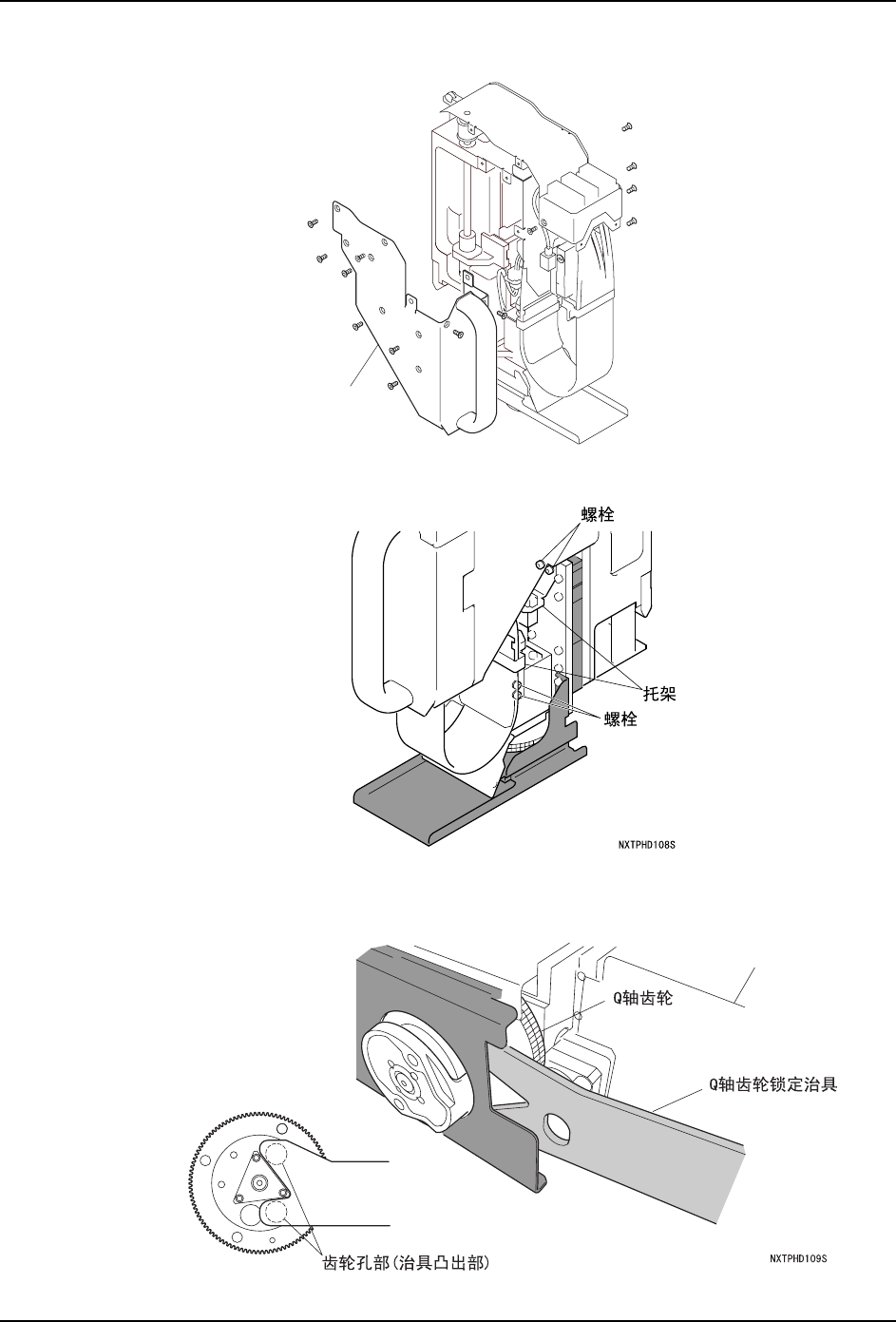 螺栓

托架

螺栓

NXTPHD108S

Q轴齿轮

Q轴齿轮锁定治具

齿轮孔部(治具凸出部)

NXTPHD109S