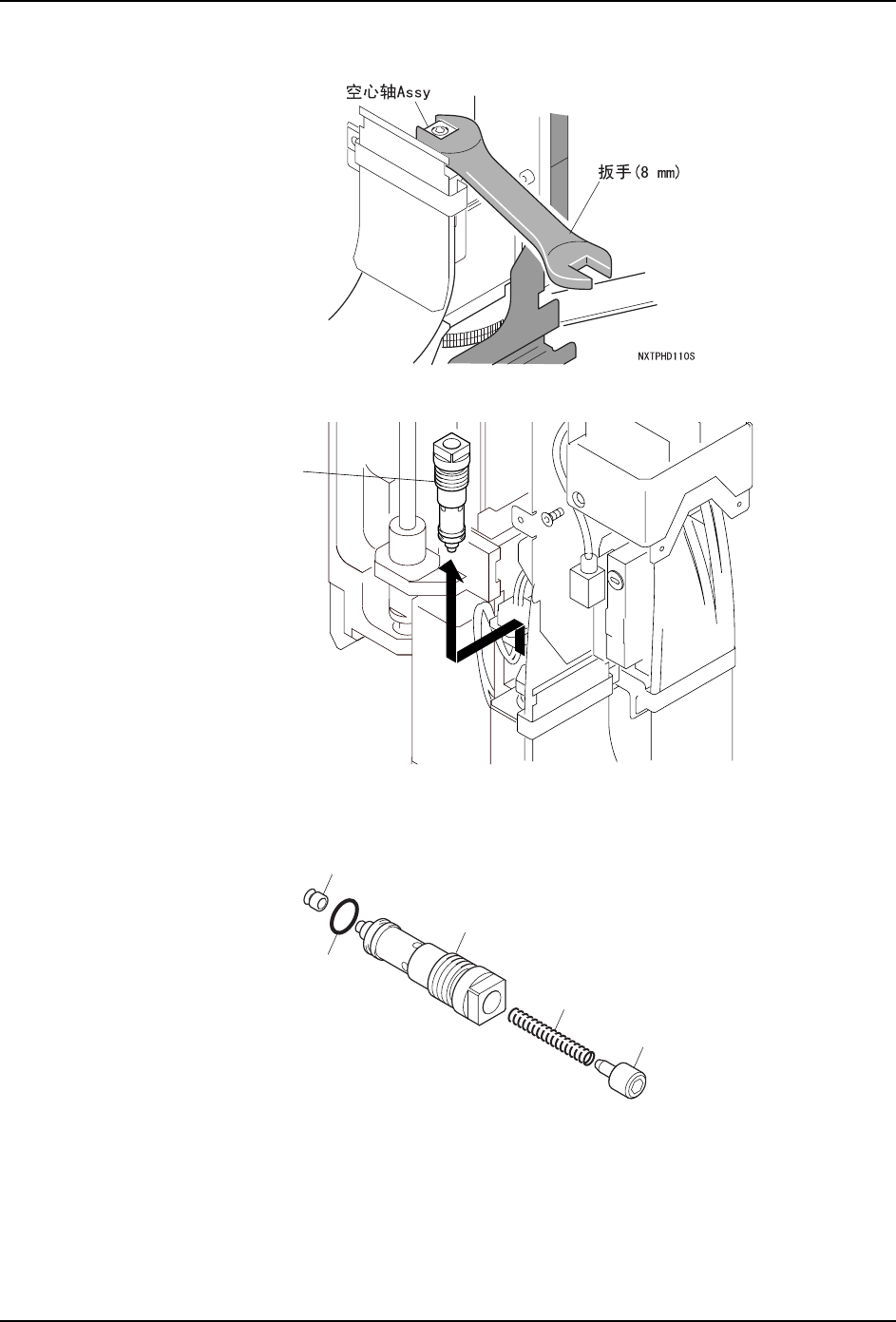 空心轴Assy

扳手(8 mm)

NXTPHD110S