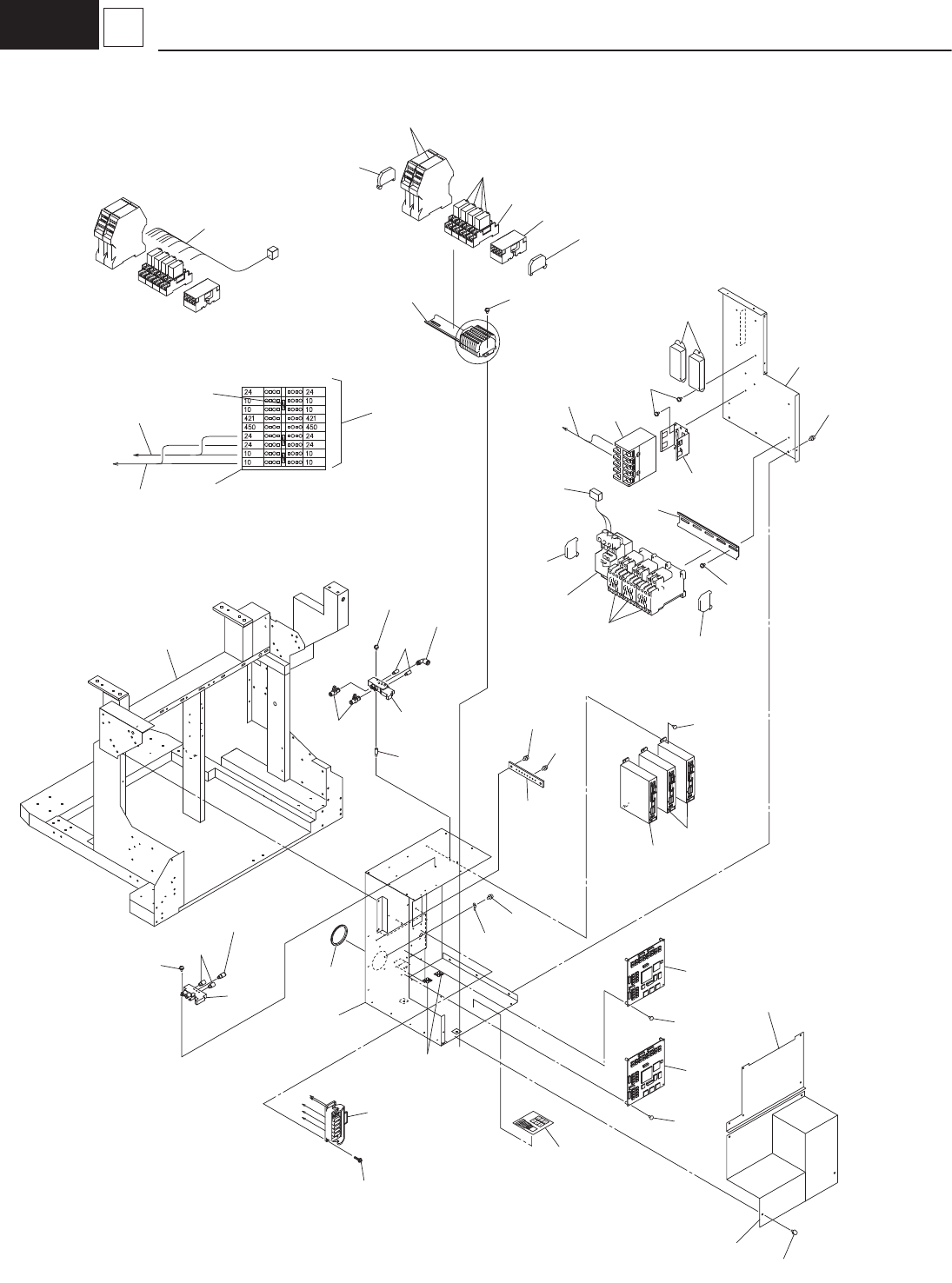 | 24 | 24 |
|---|---|
| 10 | 10 |
| 10 | 10 |
| 421 | 421 |
| 450 | 450 |
| 24 | 24 |
| 24 | 24 |
| 10 | 10 |
| 10 | 10 |