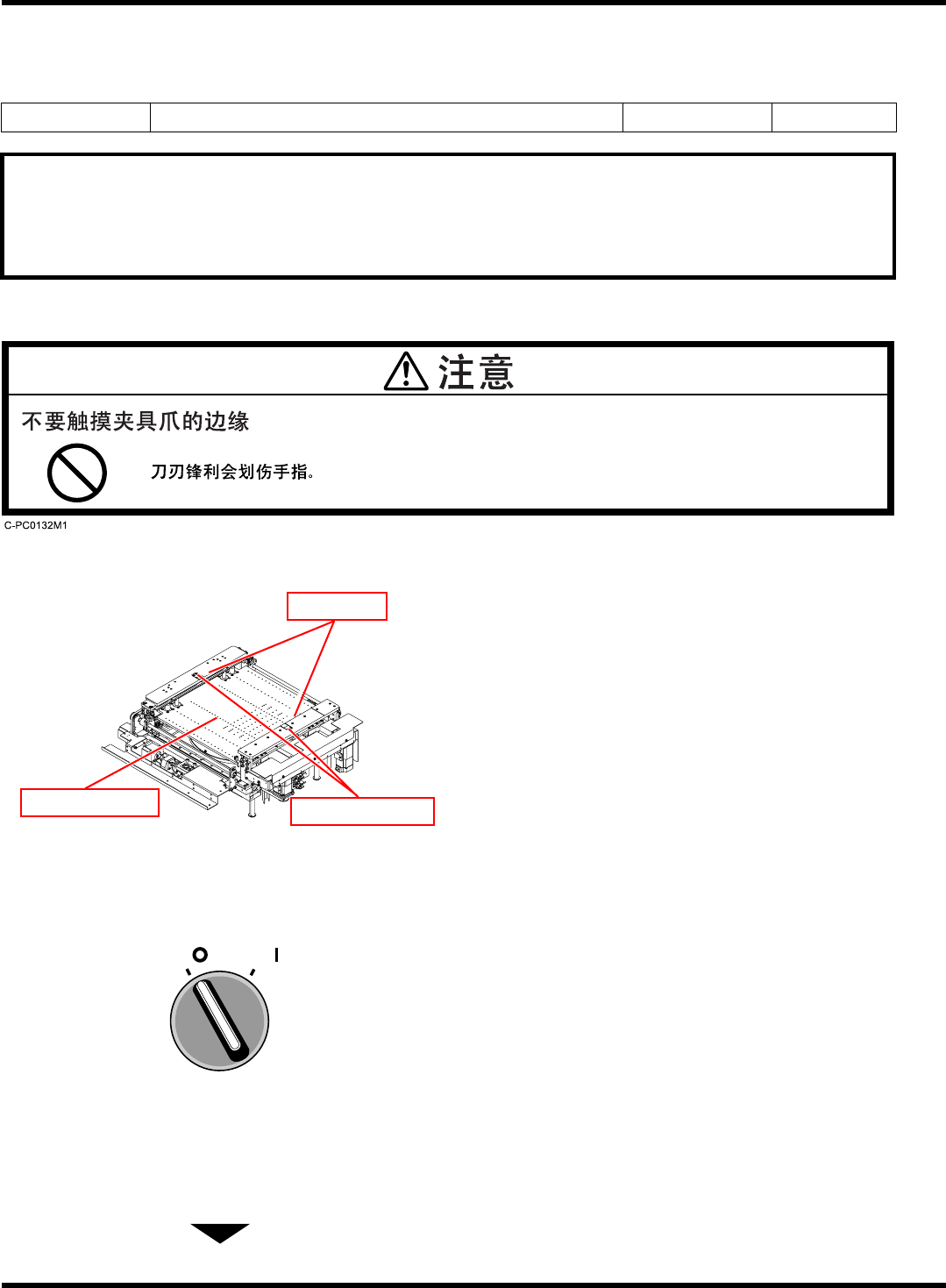 注意

不要触摸夹具爪的边缘

刀刃锋利会划伤手指。

C-PC0132M1

O

I