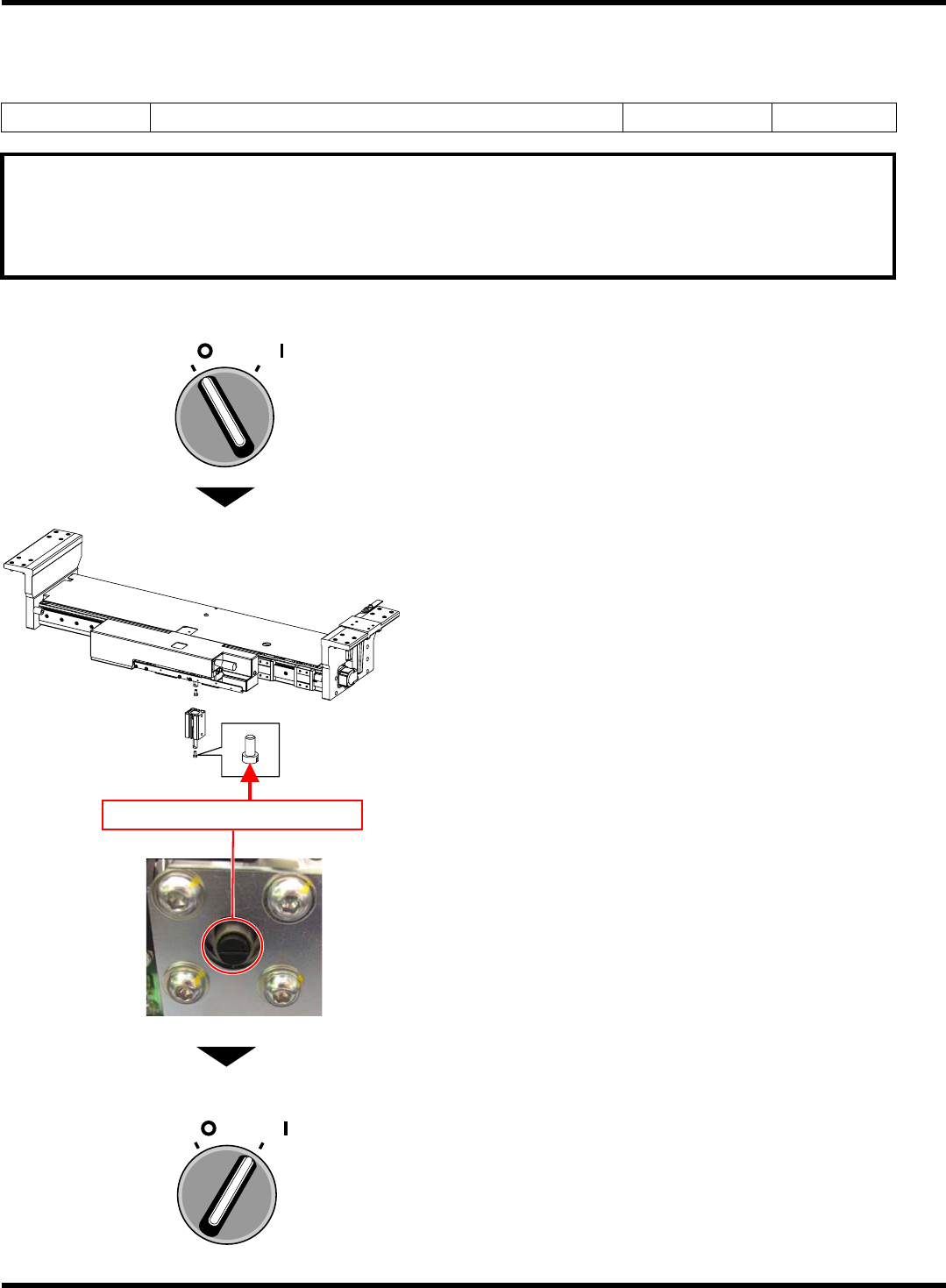 O I

O I