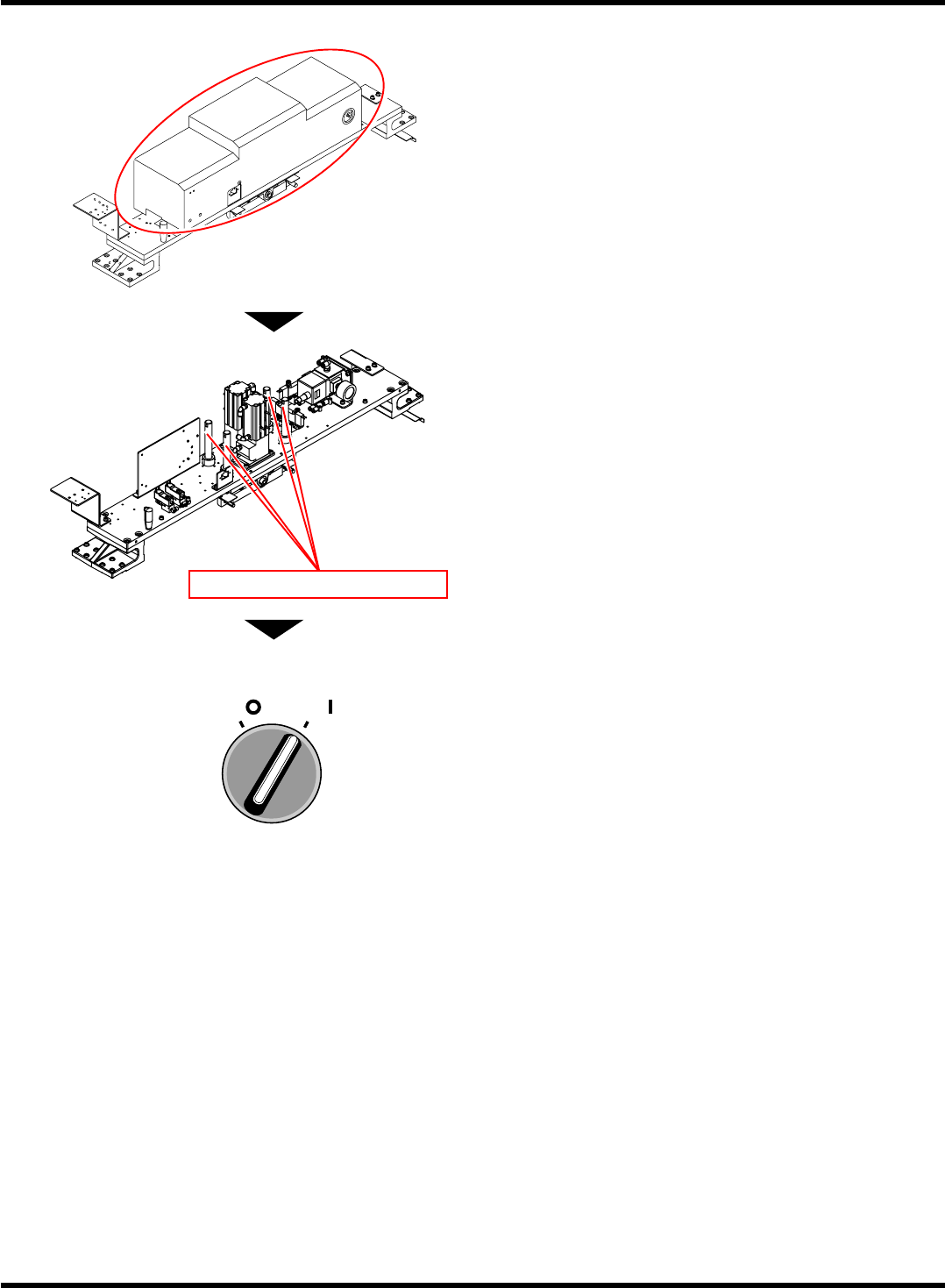 O I