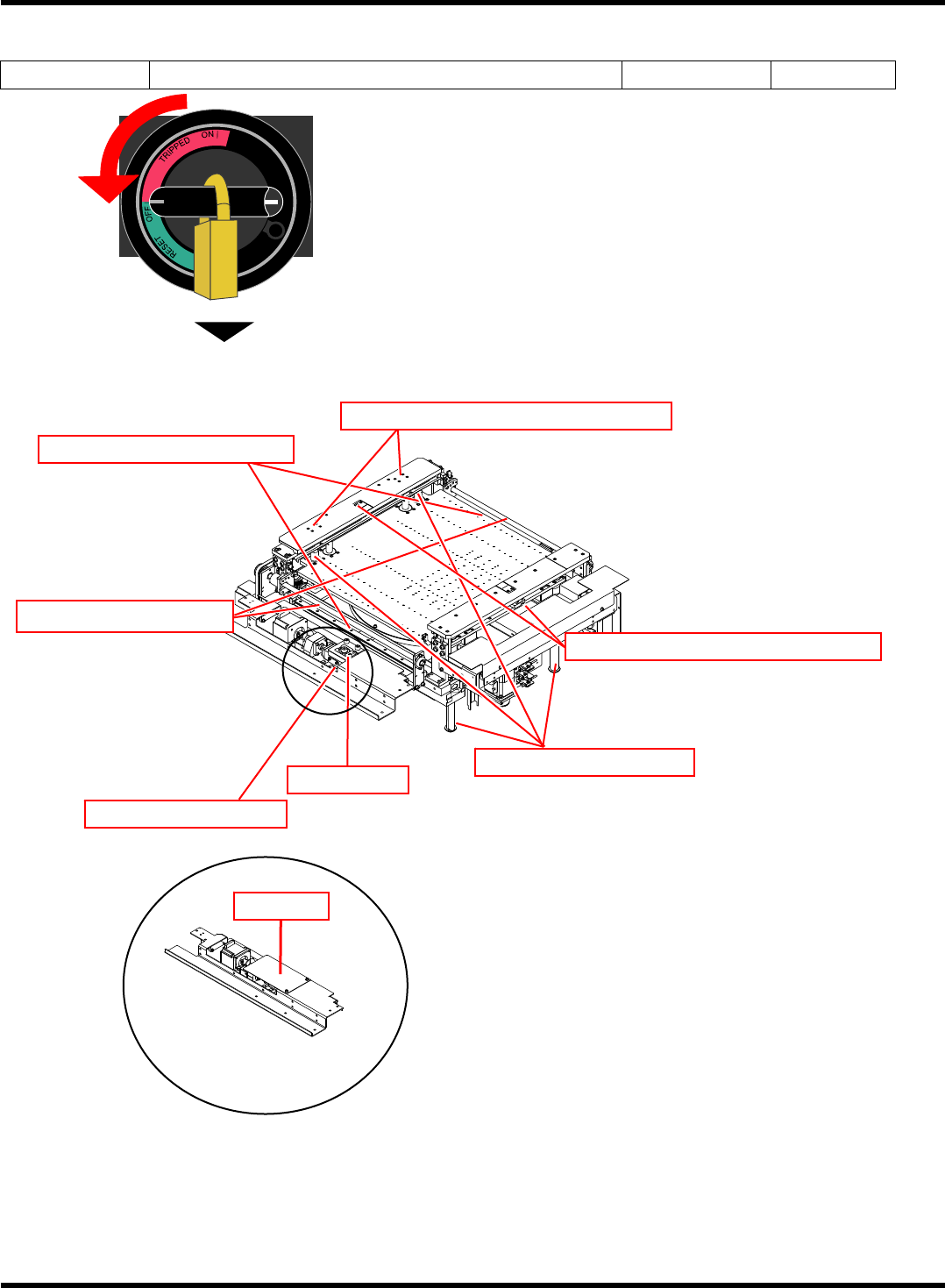 TRIPPED
ON |
OFF
RESET