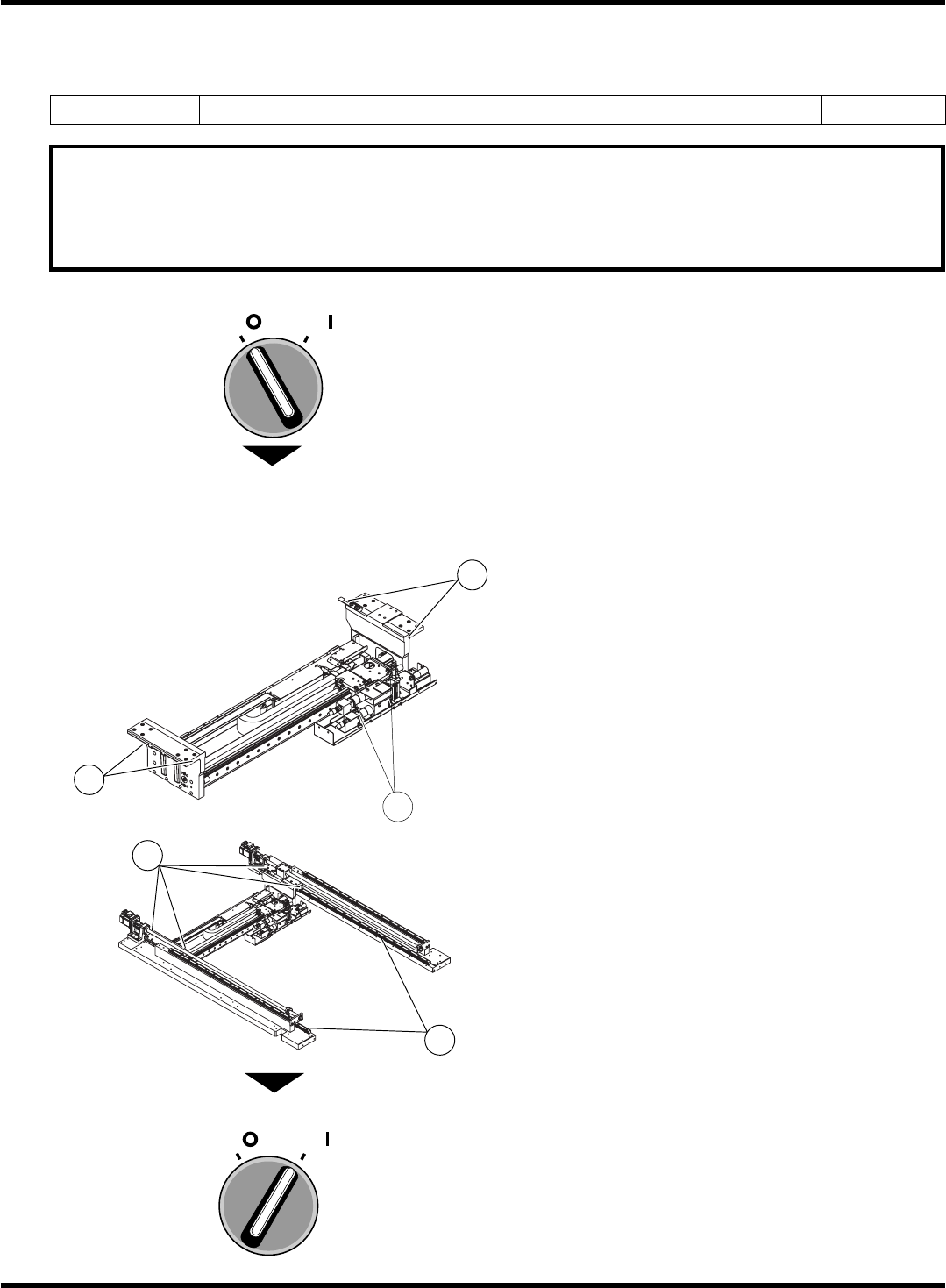 O I

O I