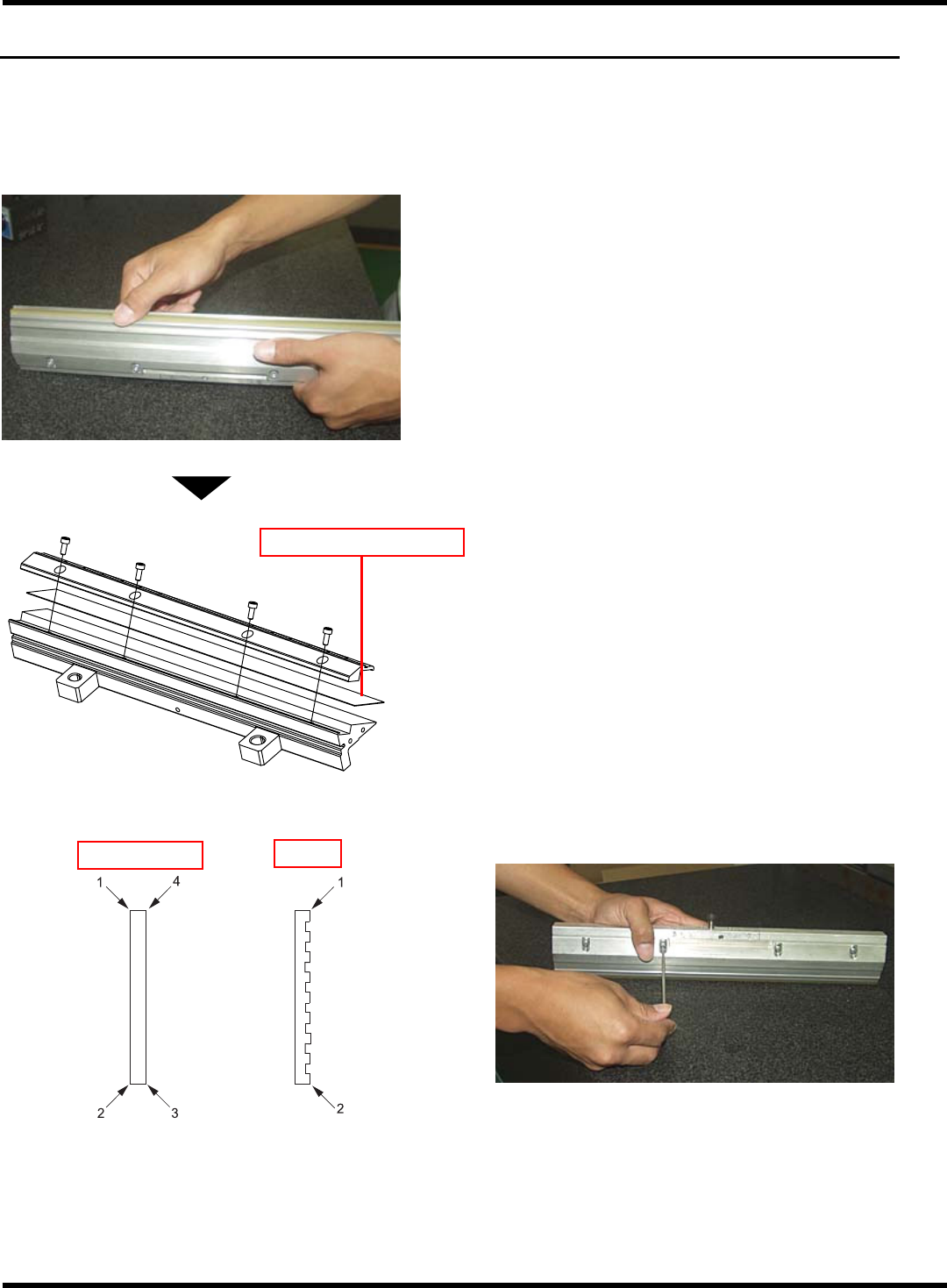 1

4

2

3

1

2