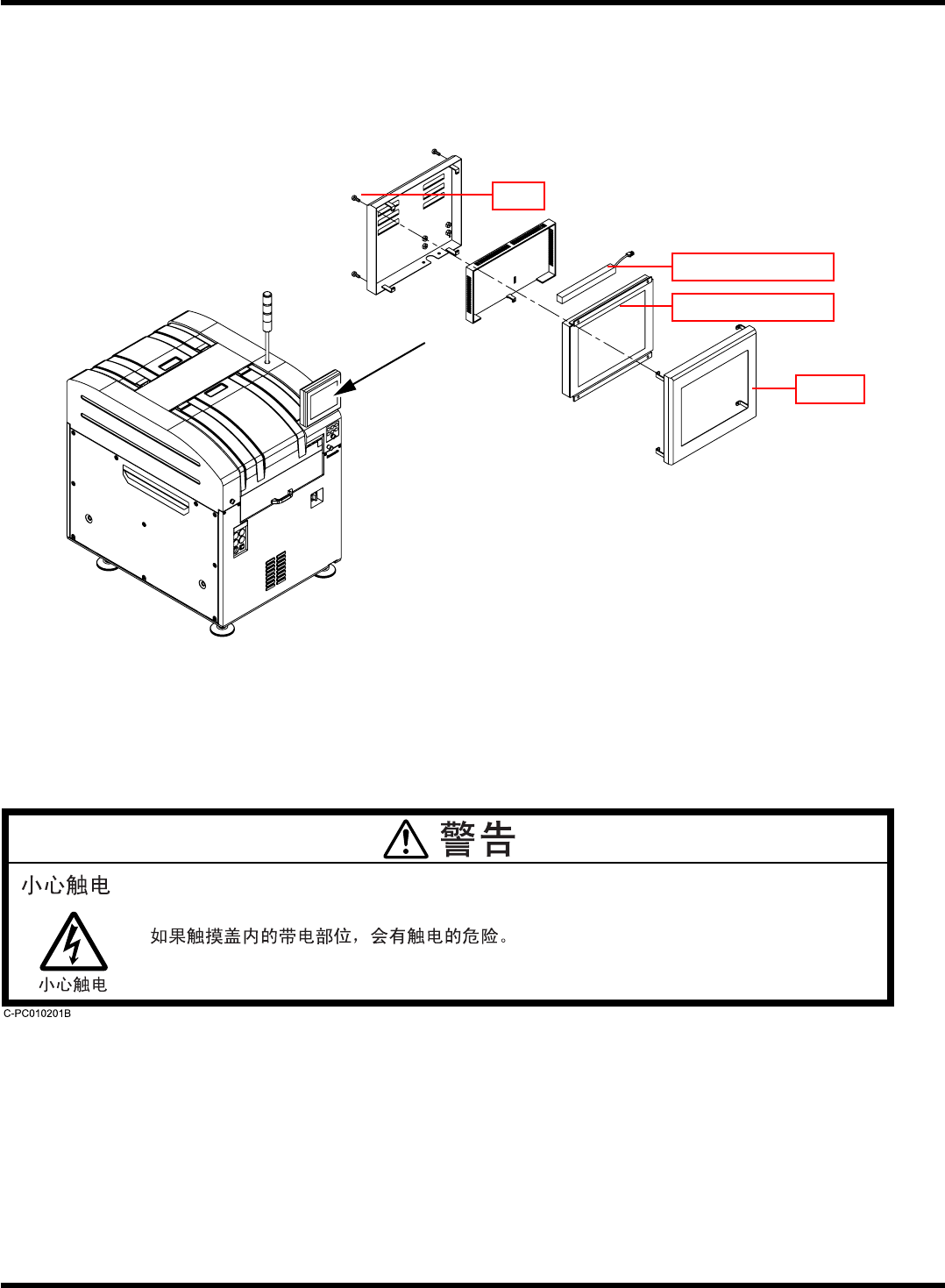 警告

小心触电

小心触电

如果触摸盖内的带电部位，会有触电的危险。

C-PC010201B