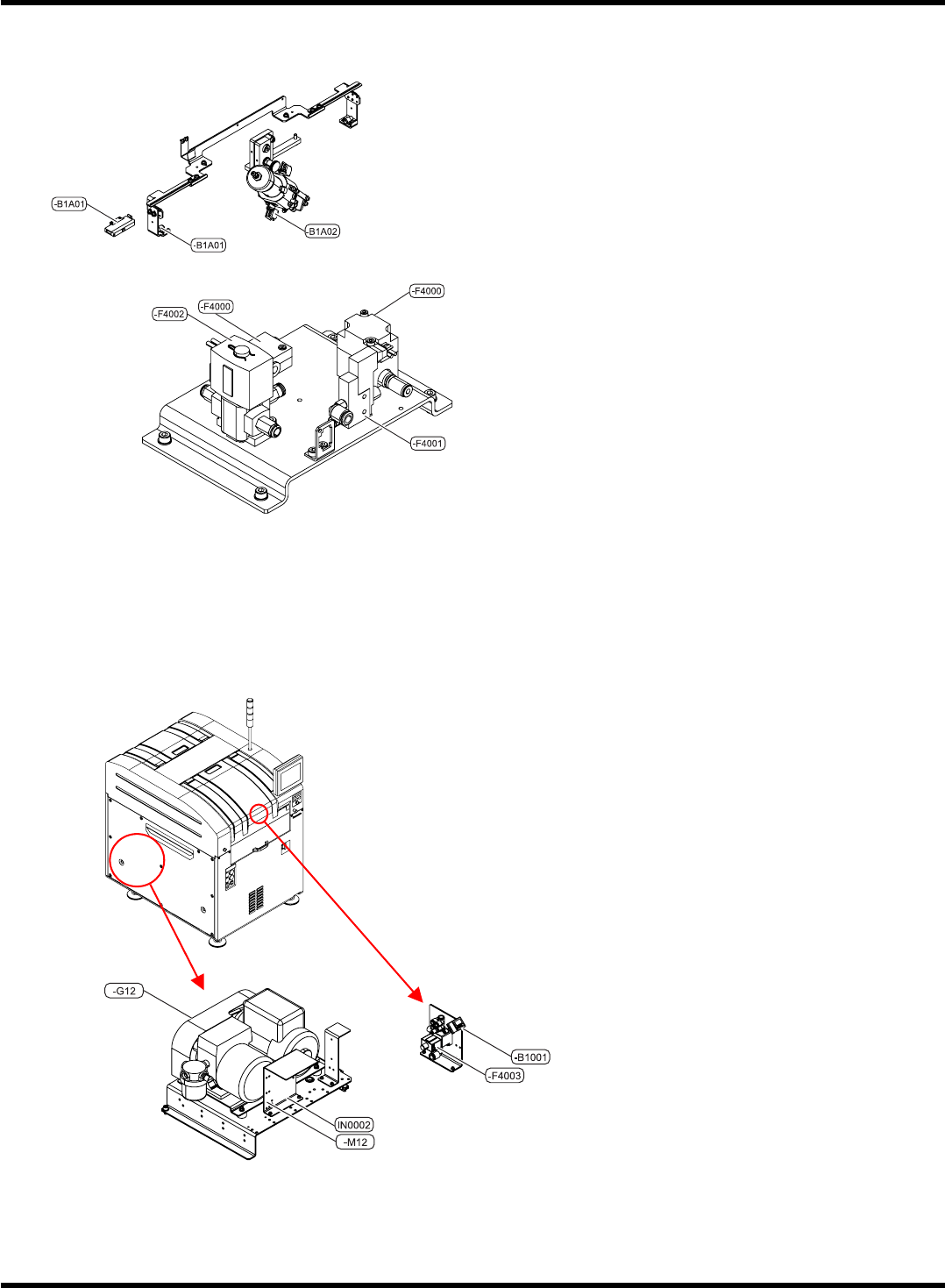 -B1A01
-B1A01
-B1A02

-F4002
-F4000
-F4000
-F4001

-G12
IN0002
-M12
-B1001
-F4003