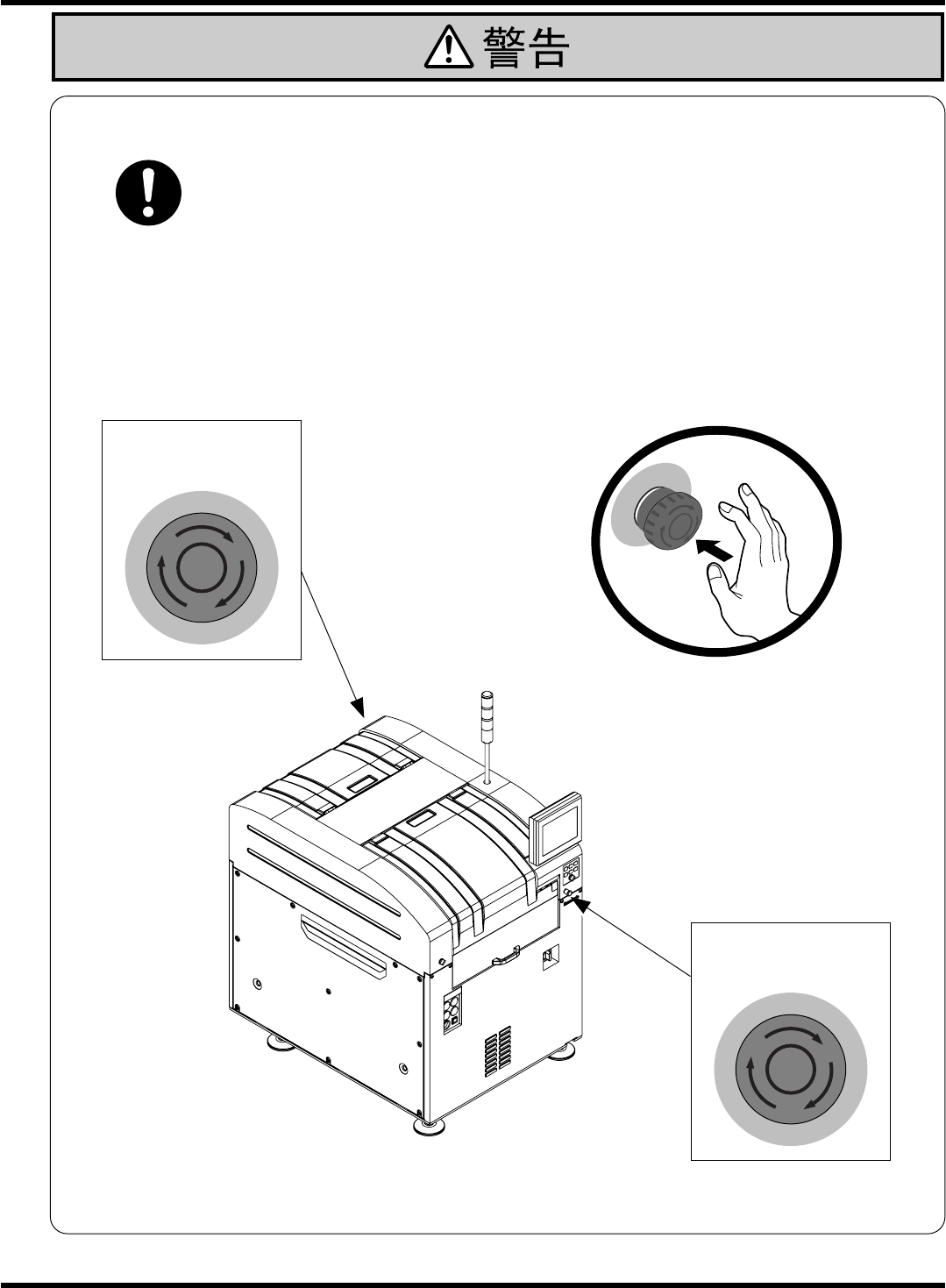 警告