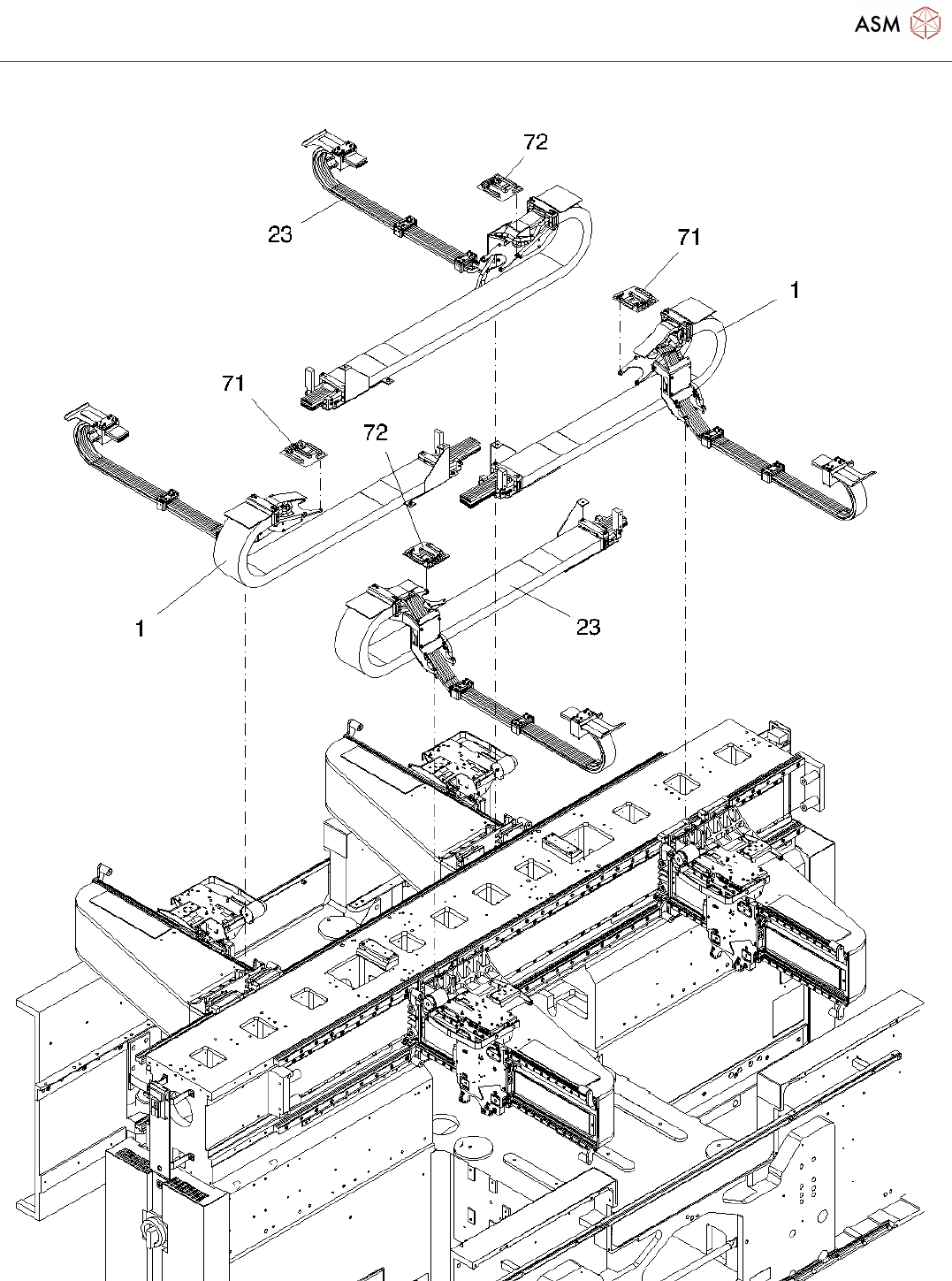 ASM

72
23
71
1
71
72
1
23