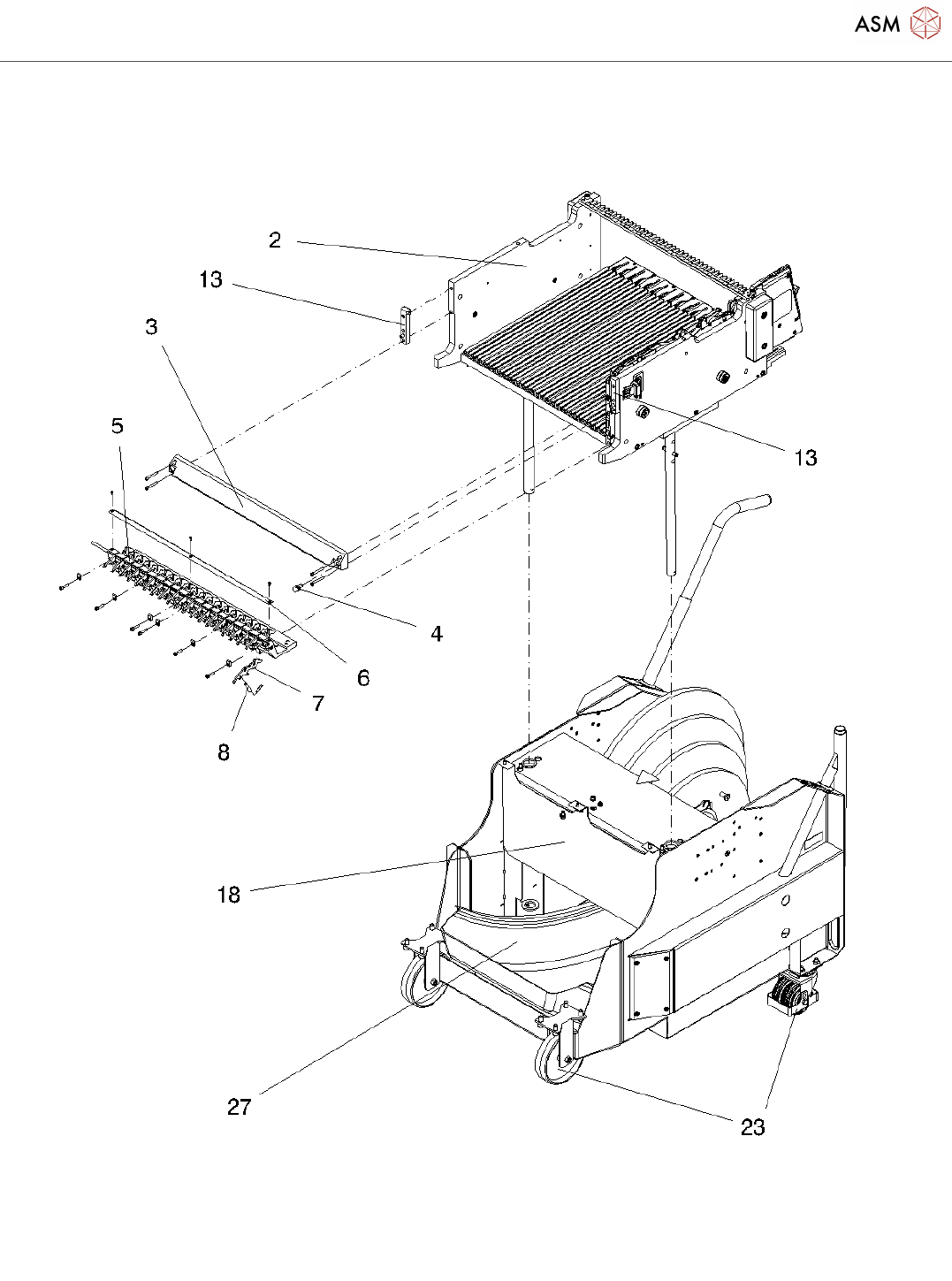 ASM

2
13
3
5
13
4
6
7
8
18
27
23