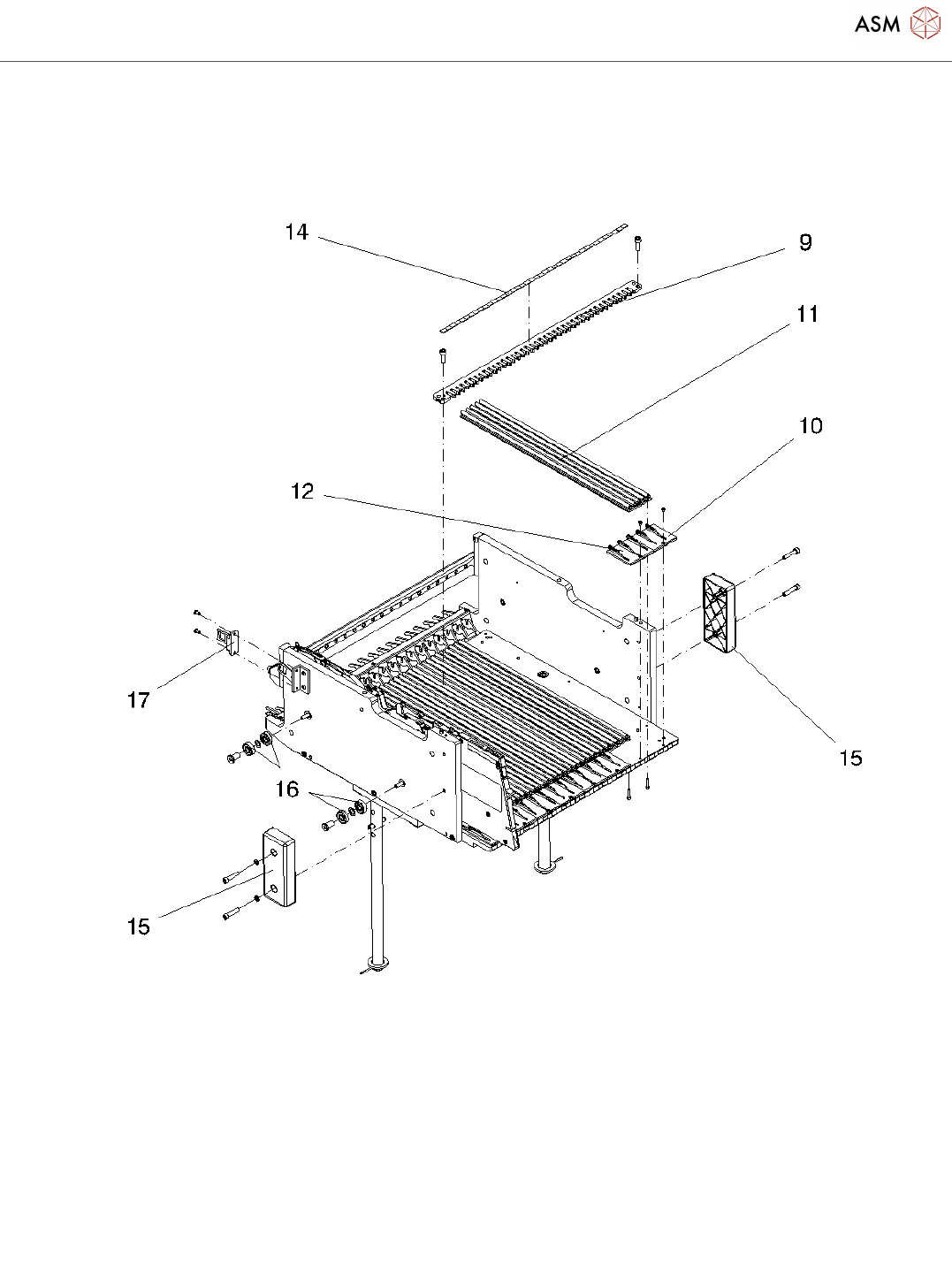 ASM

14

9

11

10

12

17

15

16

15