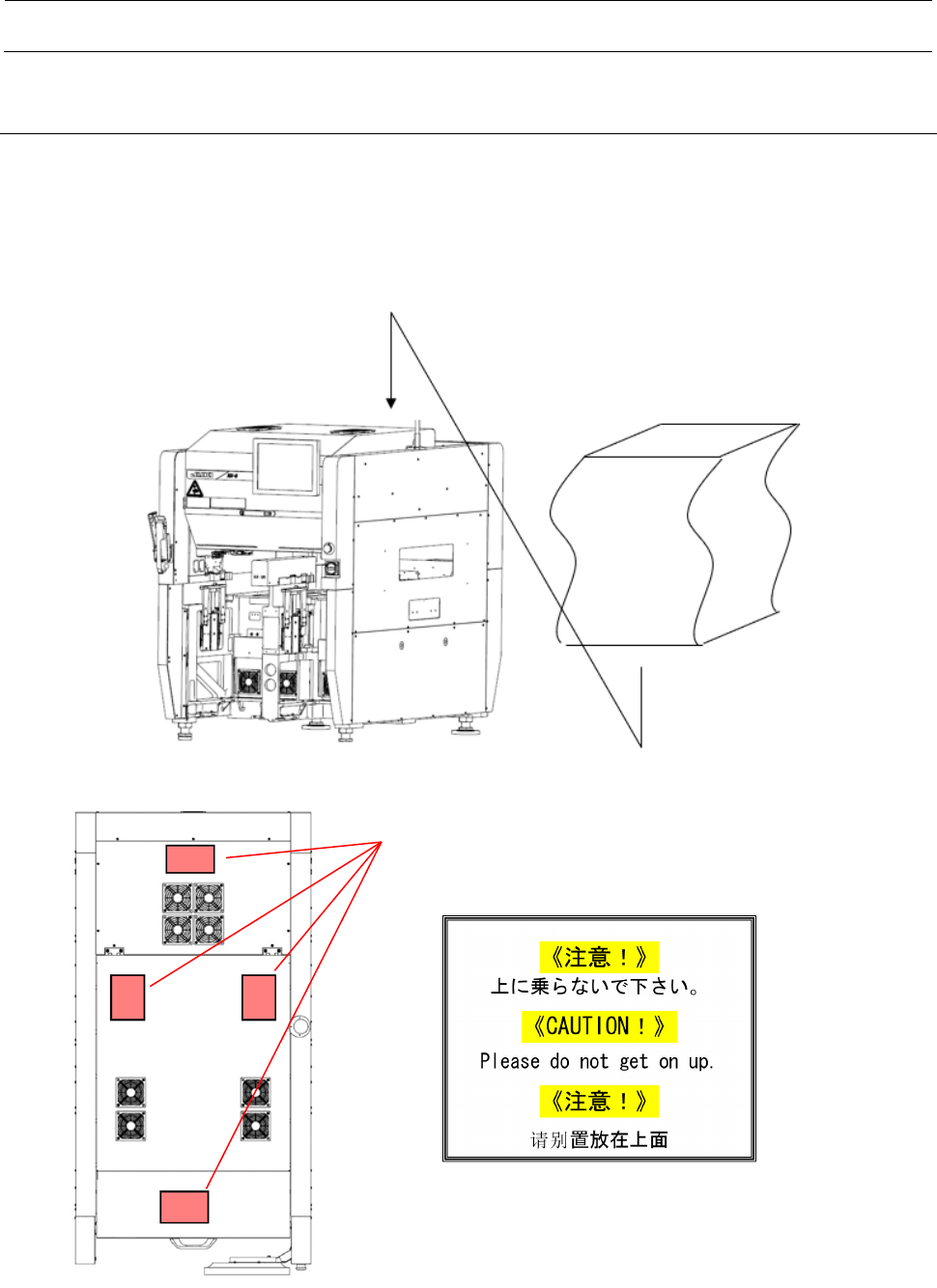 《注意！》
上に乗らないで下さい。
《CAUTION！》
Please do not get on up.
《注意！》
请别置放在上面