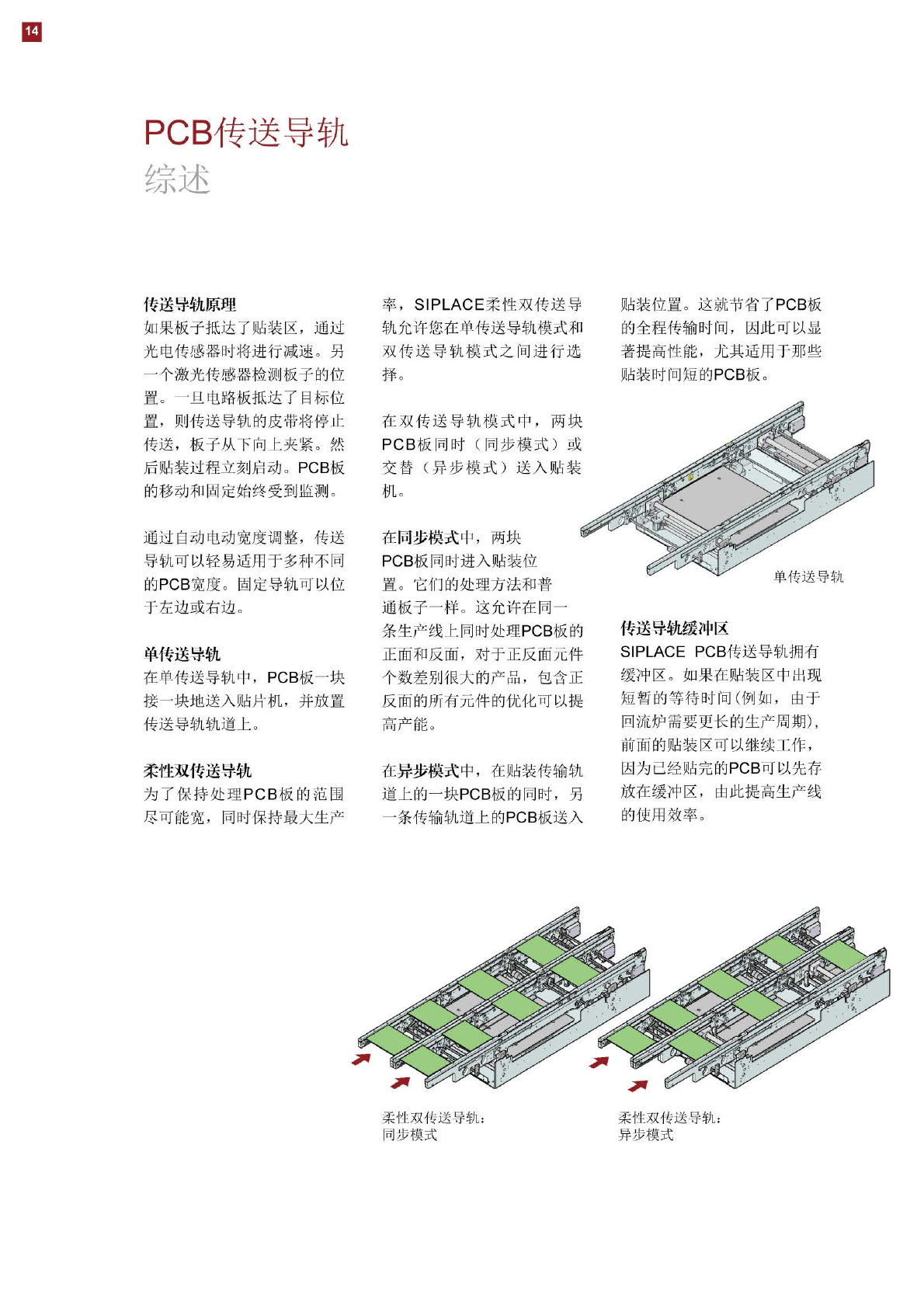 14

PCB传送导轨
综述

传送导轨原理
如果板子抵达了贴装区，通过光电传感器时将进行减速。另一个激光传感器检测板子的位置。一旦电路板抵达了目标位置，则传送导轨的皮带将停止传送，板子从下向上夹紧。然后贴装过程立刻启动。PCB板的移动和固定始终受到监测。

通过自动电动宽度调整，传送导轨可以轻易适用于多种不同的PCB宽度。固定导轨可以位于左边或右边。

单传送导轨
在单传送导轨中，PCB板一块接一块地送入贴片机，并放置传送导轨轨道上。

柔性双传送导轨
为了保持处理PCB板的范围尽可能宽，同时保持最大生产率，SIPLACE柔性双传送导轨允许您在单传送导轨模式和双传送导轨模式之间进行选择。

在双传送导轨模式中，两块PCB板同时（同步模式）或交替（异步模式）送入贴装机。

在同步模式中，两块PCB板同时进入贴装位置。它们的处理方法和普通板子一样。这允许在同一条生产线上同时处理PCB板的正面和反面，对于正反面元件个数差别很大的产品，包含正反面的所有元件的优化可以提高产能。

在异步模式中，在贴装传输轨道上的一块PCB板的同时，另一条传输轨道上的PCB板送入贴装位置。这就节省了PCB板的全程传输时间，因此可以显著提高性能，尤其适用于那些贴装时间短的PCB板。

单传送导轨

传送导轨缓冲区
SIPLACE PCB传送导轨拥有缓冲区。如果在贴装区中出现短暂的等待时间(例如，由于回流炉需要更长的生产周期)，前面的贴装区可以继续工作，因为已经贴完的PCB可以先存放在缓冲区，由此提高生产线的使用效率。

柔性双传送导轨：
同步模式

柔性双传送导轨：
异步模式